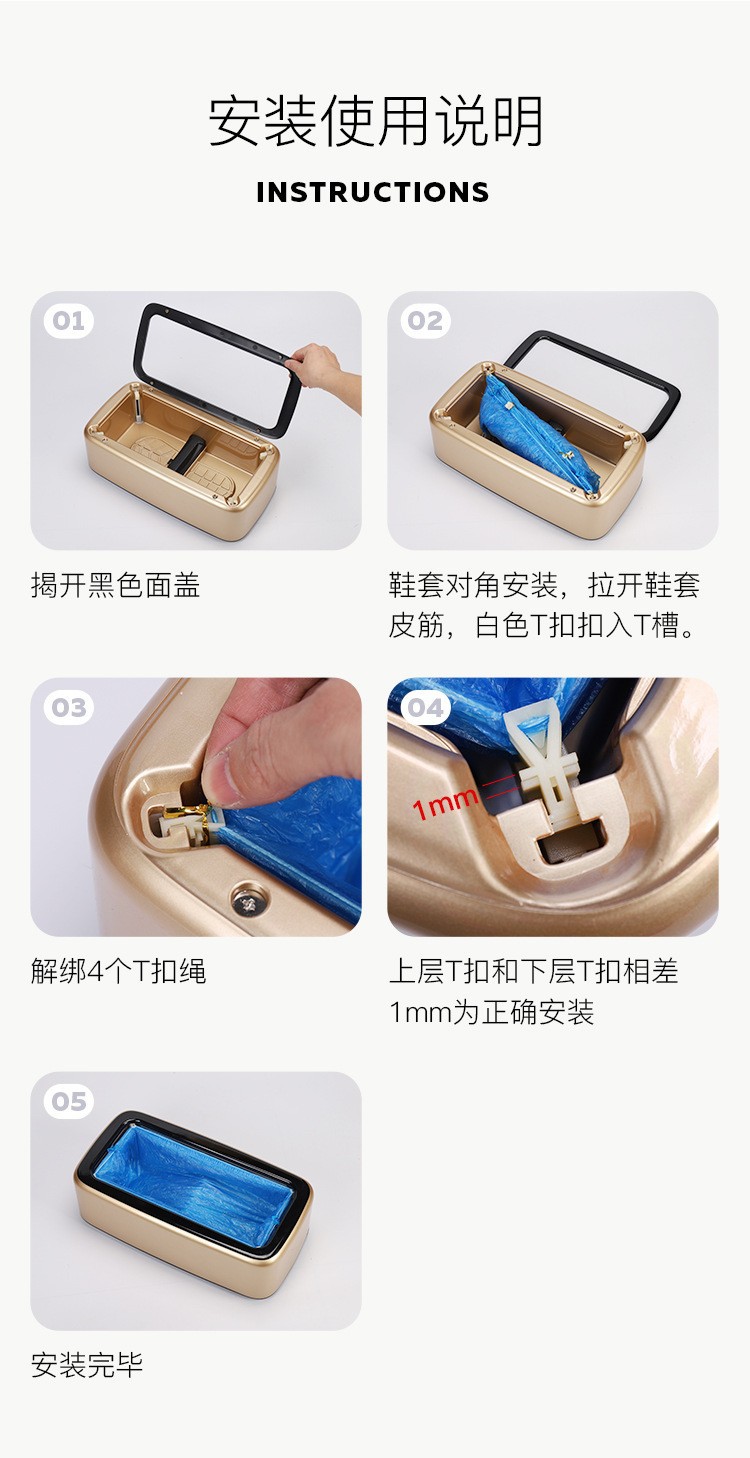 安装使用说明

INSTRUCTIONS

01

揭开黑色面盖

02

鞋套对角安装，拉开鞋套皮筋，白色T扣扣入T槽。

03

解绑4个T扣绳

04

1mm

上层T扣和下层T扣相差1mm为正确安装

05

安装完毕