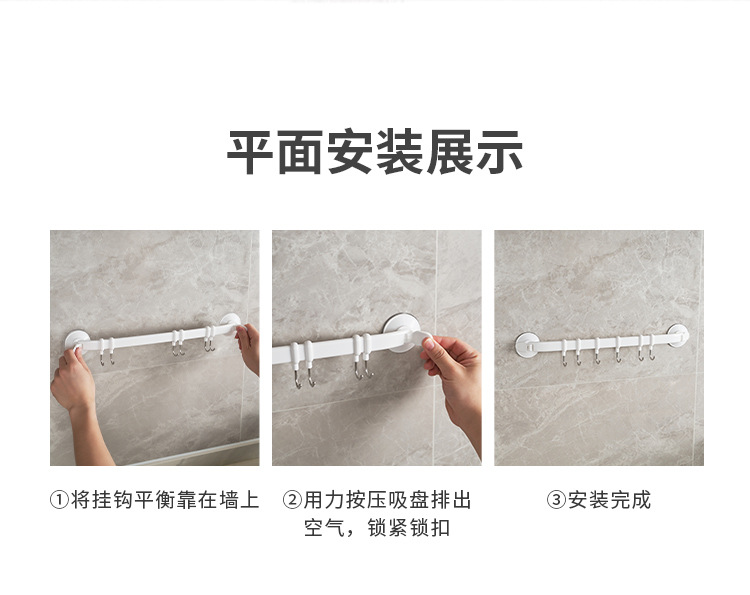 平面安装展示

①将挂钩平衡靠在墙上

②用力按压吸盘排出空气，锁紧锁扣

③安装完成