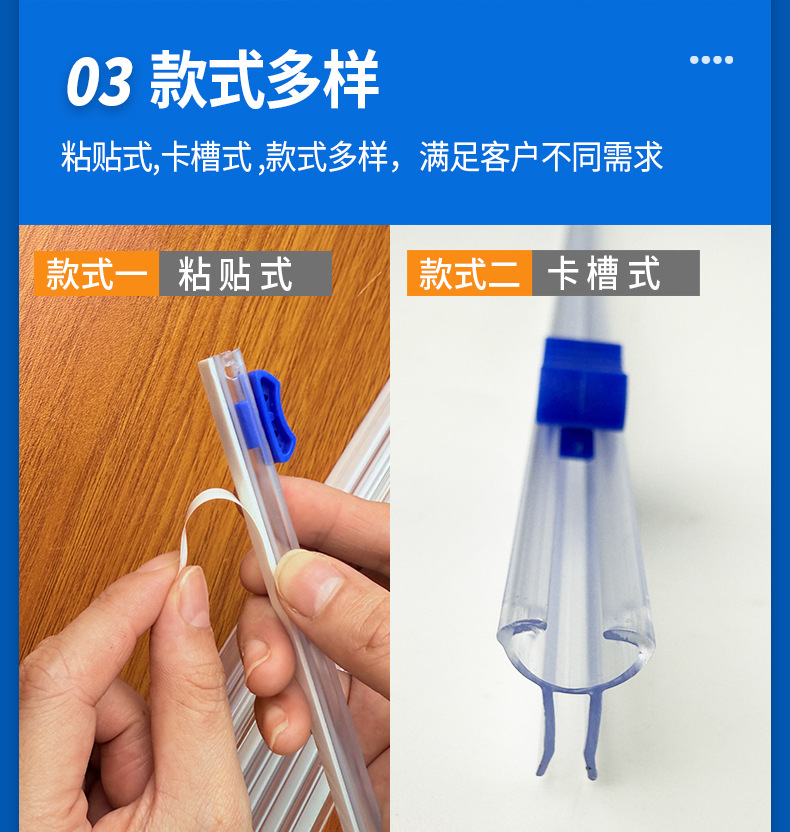 03 款式多样

粘贴式,卡槽式 ,款式多样，满足客户不同需求

款式一 粘贴式

款式二 卡槽式