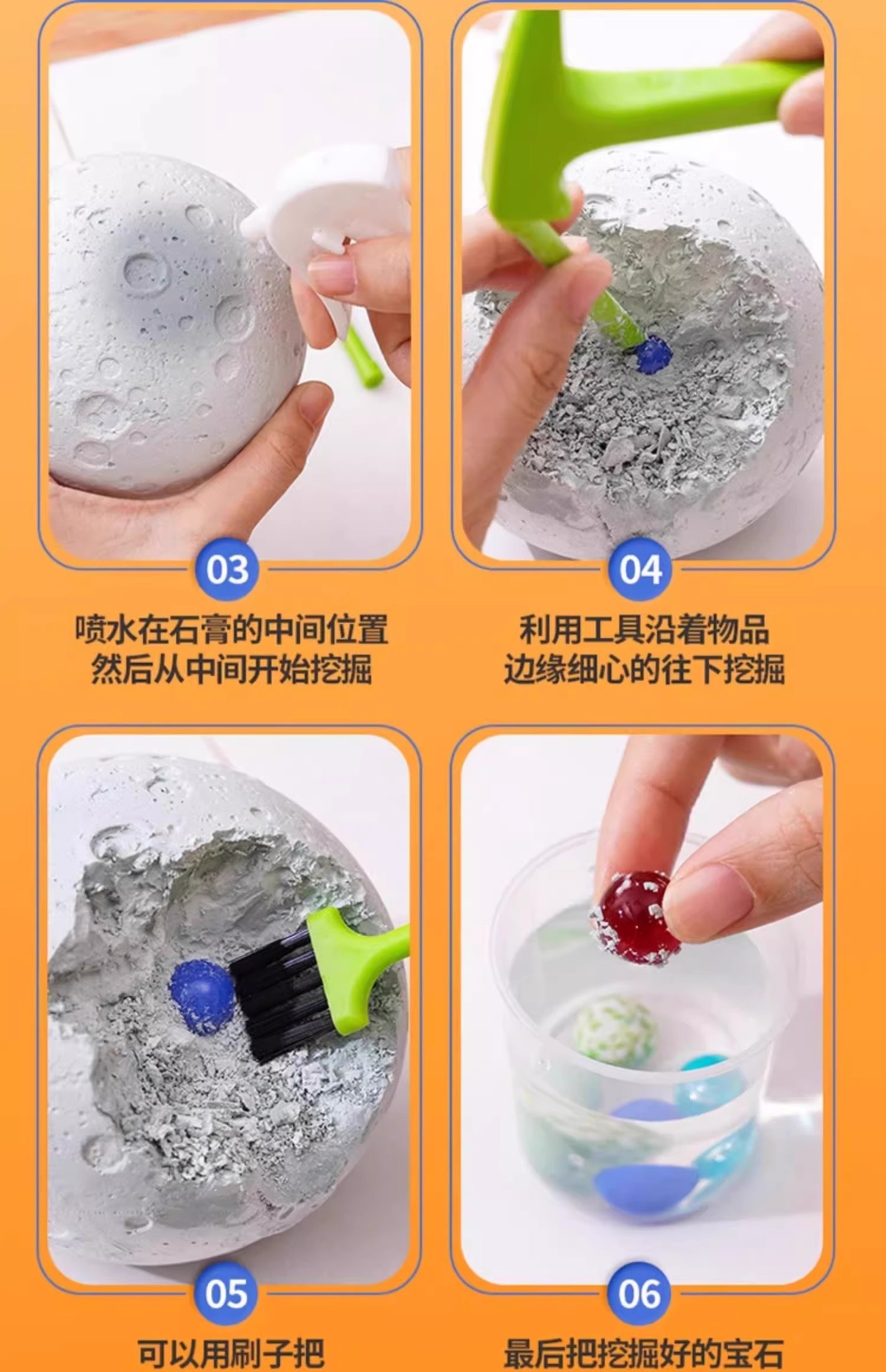 03

喷水在石膏的中间位置
然后从中间开始挖掘

04

利用工具沿着物品
边缘细心的往下挖掘

05

可以用刷子把

06

最后把挖掘好的宝石