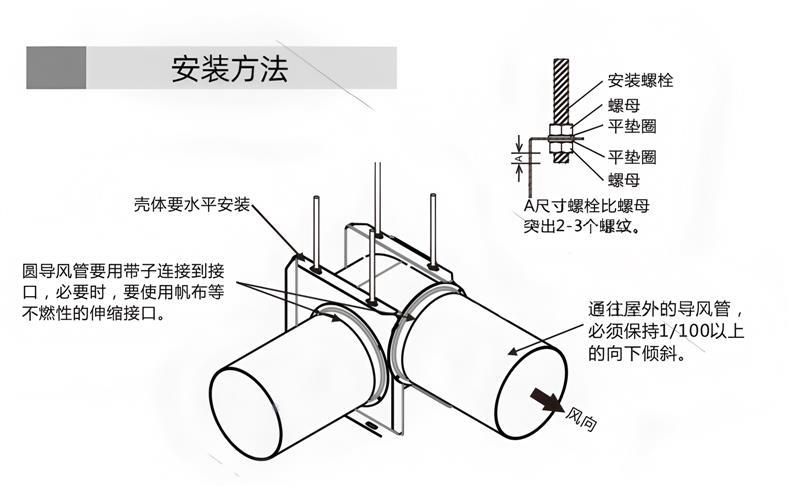 安装方法

安装螺栓
螺母
平垫圈
平垫圈
螺母
A
A尺寸螺栓比螺母突出2-3个螺纹。

壳体要水平安装

圆导风管要用带子连接到接口，必要时，要使用帆布等不燃性的伸缩接口。

通往屋外的导风管，必须保持1/100以上的向下倾斜。

风向