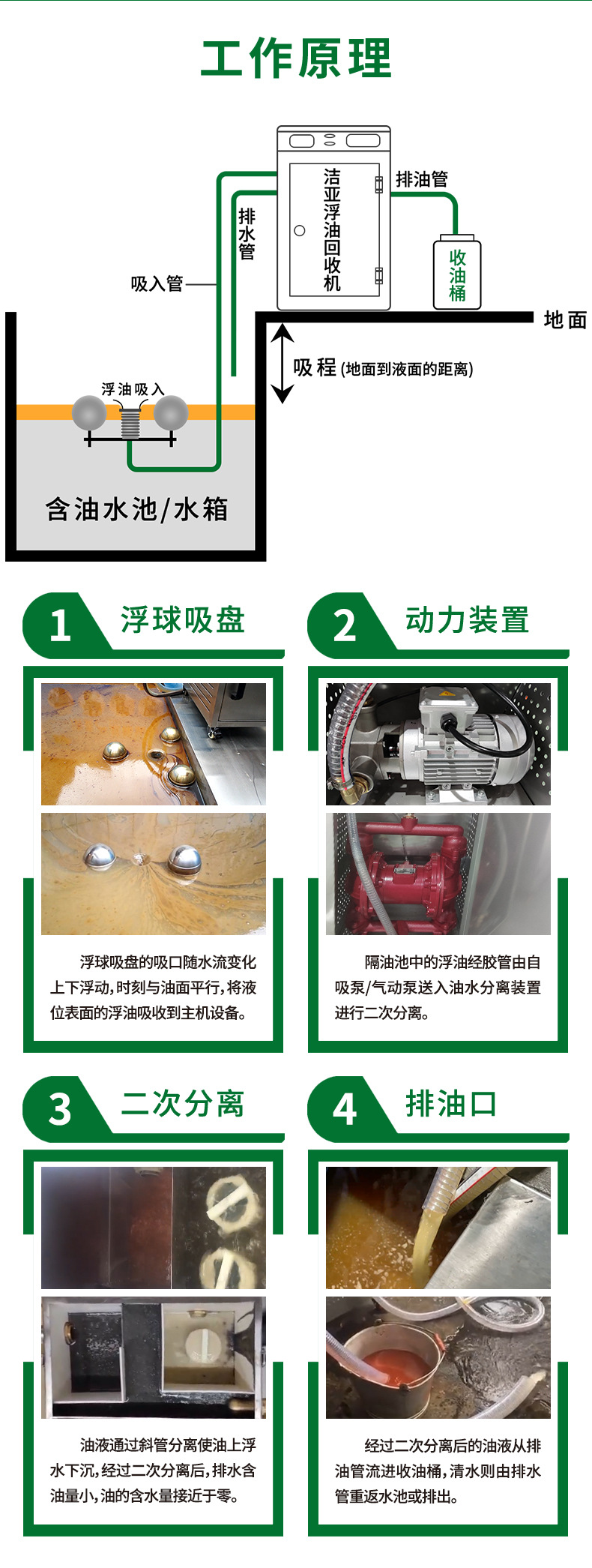 工作原理

洁亚浮油回收机

排油管

排水管

收油桶

吸入管

地面

吸程 (地面到液面的距离)

浮油吸入

含油水池/水箱

1 浮球吸盘

浮球吸盘的吸口随水流变化上下浮动，时刻与油面平行，将液位表面的浮油吸收到主机设备。

2 动力装置

隔油池中的浮油经胶管由自吸泵/气动泵送入油水分离装置进行二次分离。

3 二次分离

油液通过斜管分离使油上浮水下沉，经过二次分离后，排水含油量小，油的含水量接近于零。

4 排油口

经过二次分离后的油液从排油管流进收油桶，清水则由排水管重返水池或排出。