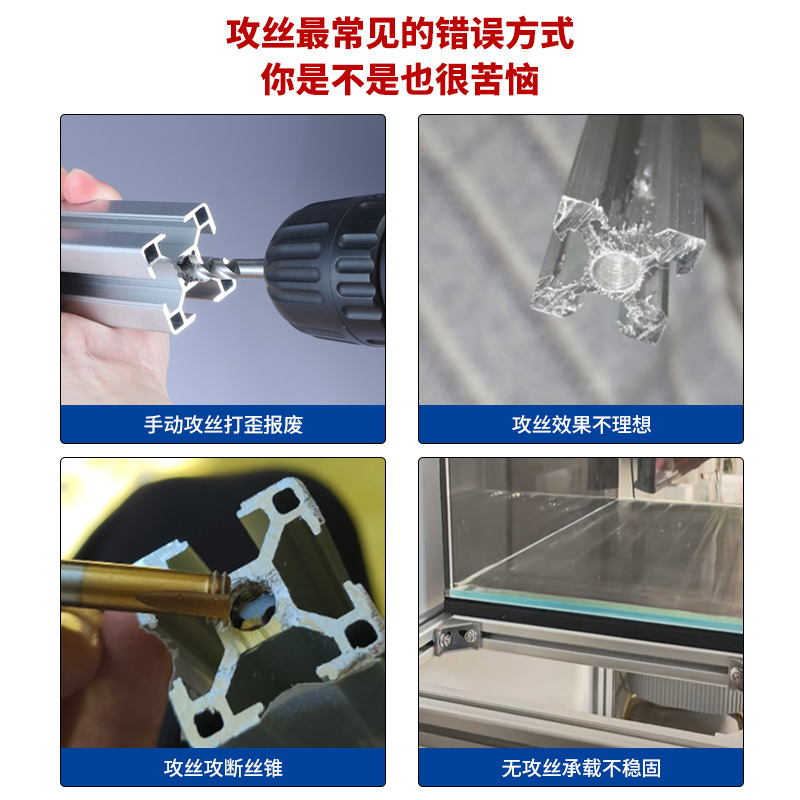 攻丝最常见的错误方式
你是不是也很苦恼

手动攻丝打歪报废

攻丝效果不理想

攻丝攻断丝锥

无攻丝承载不稳固