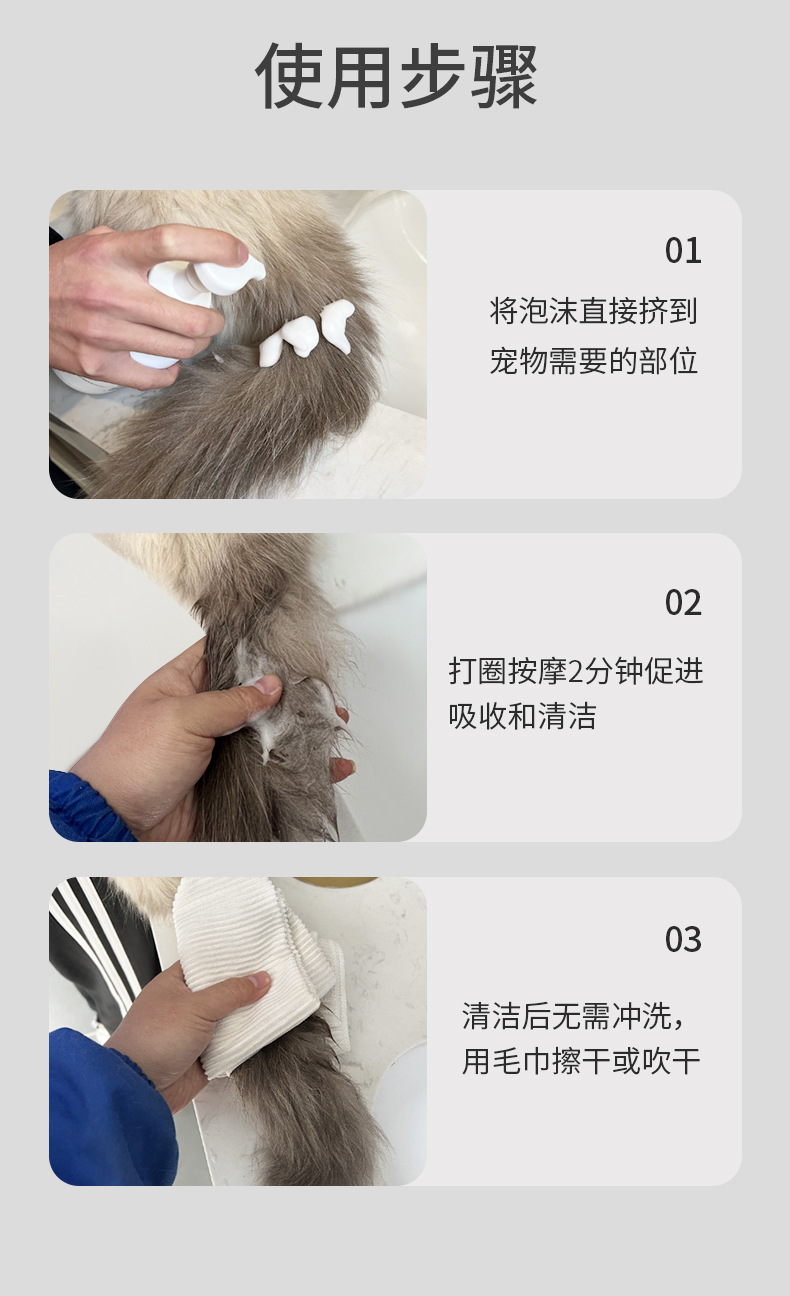 使用步骤

01

将泡沫直接挤到宠物需要的部位

02

打圈按摩2分钟促进吸收和清洁

03

清洁后无需冲洗，用毛巾擦干或吹干