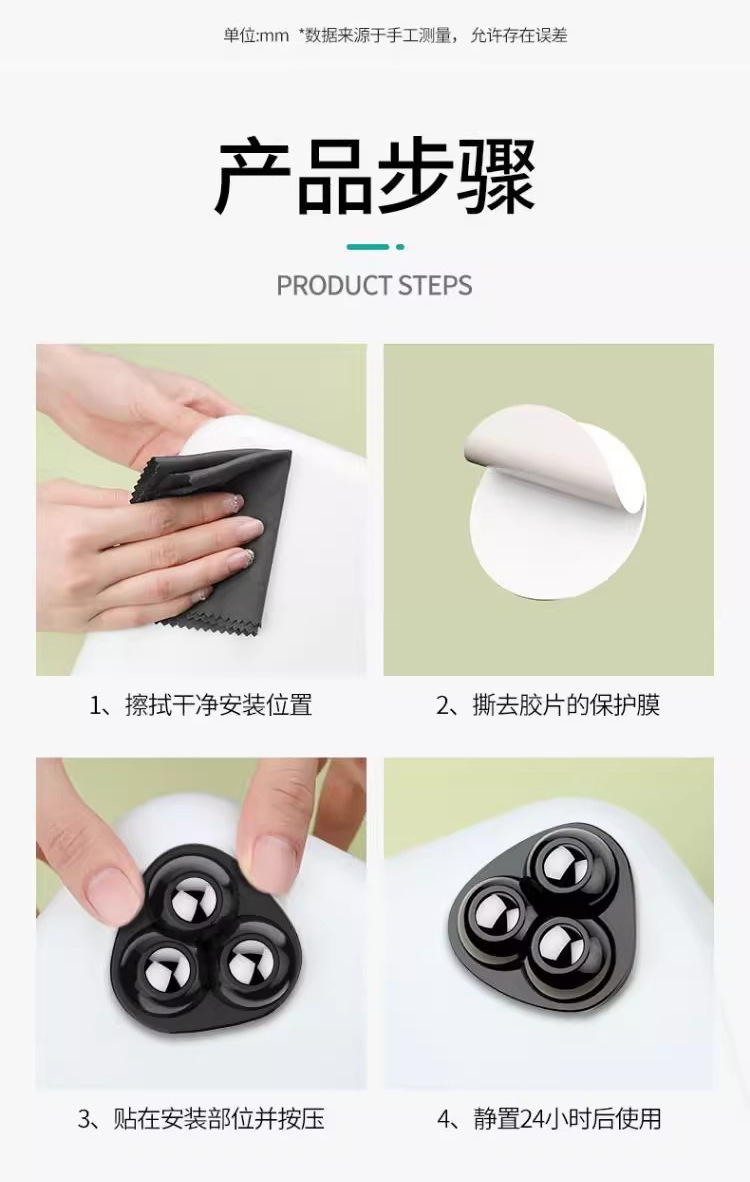 单位:mm *数据来源于手工测量，允许存在误差

产品步骤

PRODUCT STEPS

1、擦拭干净安装位置

2、撕去胶片的保护膜

3、贴在安装部位并按压

4、静置24小时后使用