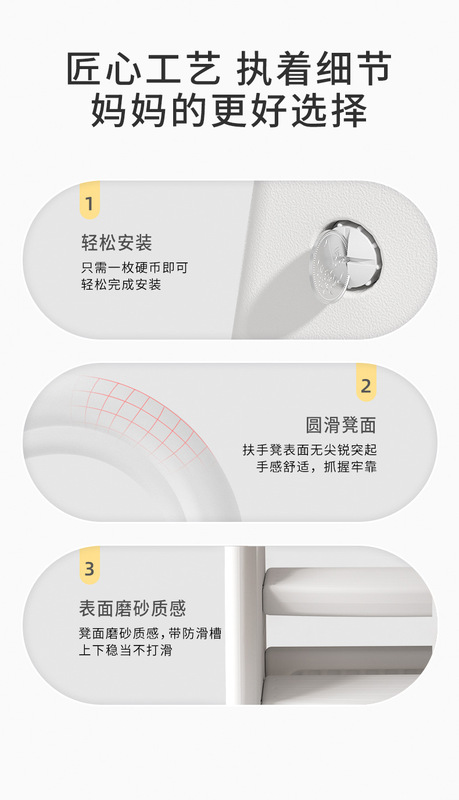 匠心工艺 执着细节
妈妈的更好选择

1
轻松安装
只需一枚硬币即可
轻松完成安装

2
圆滑凳面
扶手凳表面无尖锐突起
手感舒适，抓握牢靠

3
表面磨砂质感
凳面磨砂质感，带防滑槽
上下稳当不打滑