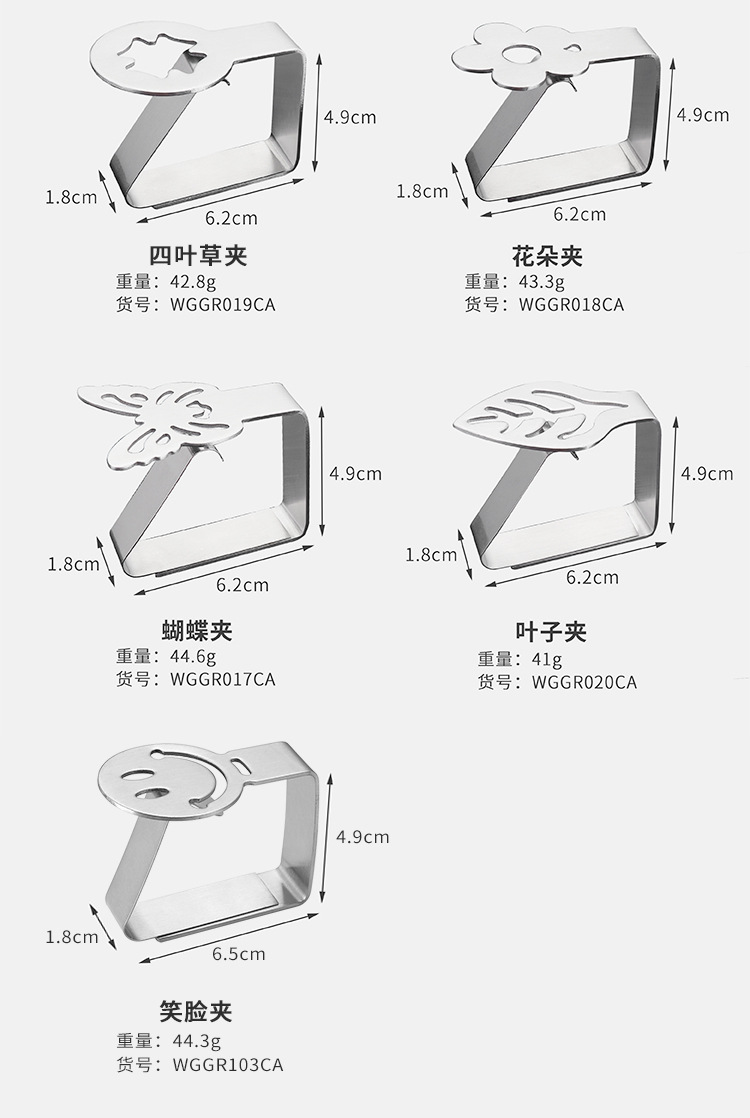 4.9cm
1.8cm
6.2cm
四叶草夹
重量：42.8g
货号：WGGR019CA

4.9cm
1.8cm
6.2cm
花朵夹
重量：43.3g
货号：WGGR018CA

4.9cm
1.8cm
6.2cm
蝴蝶夹
重量：44.6g
货号：WGGR017CA

4.9cm
1.8cm
6.2cm
叶子夹
重量：41g
货号：WGGR020CA

4.9cm
1.8cm
6.5cm
笑脸夹
重量：44.3g
货号：WGGR103CA