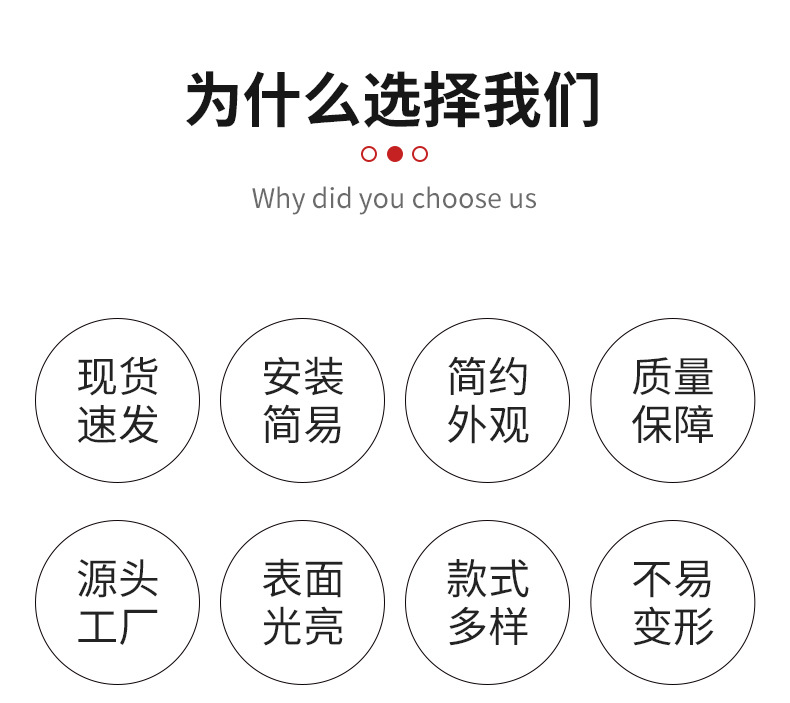 为什么选择我们

Why did you choose us

现货
速发

安装
简易

简约
外观

质量
保障

源头
工厂

表面
光亮

款式
多样

不易
变形