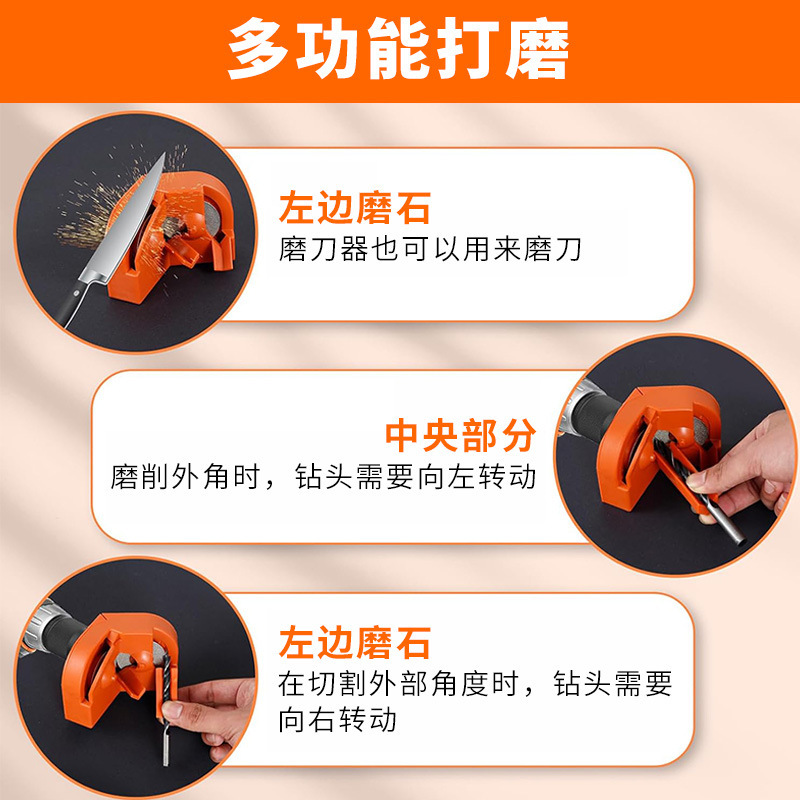 多功能打磨

左边磨石
磨刀器也可以用来磨刀

中央部分
磨削外角时，钻头需要向左转动

左边磨石
在切割外部角度时，钻头需要向右转动