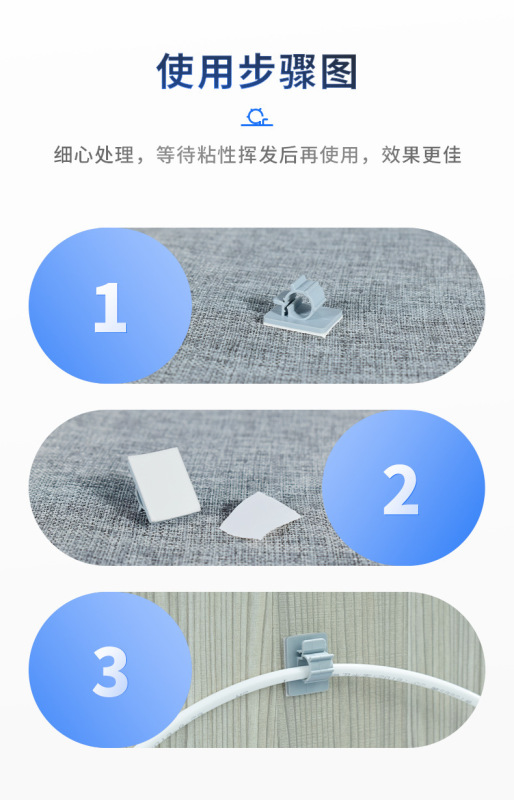 使用步骤图

细心处理，等待粘性挥发后再使用，效果更佳

1

2

3