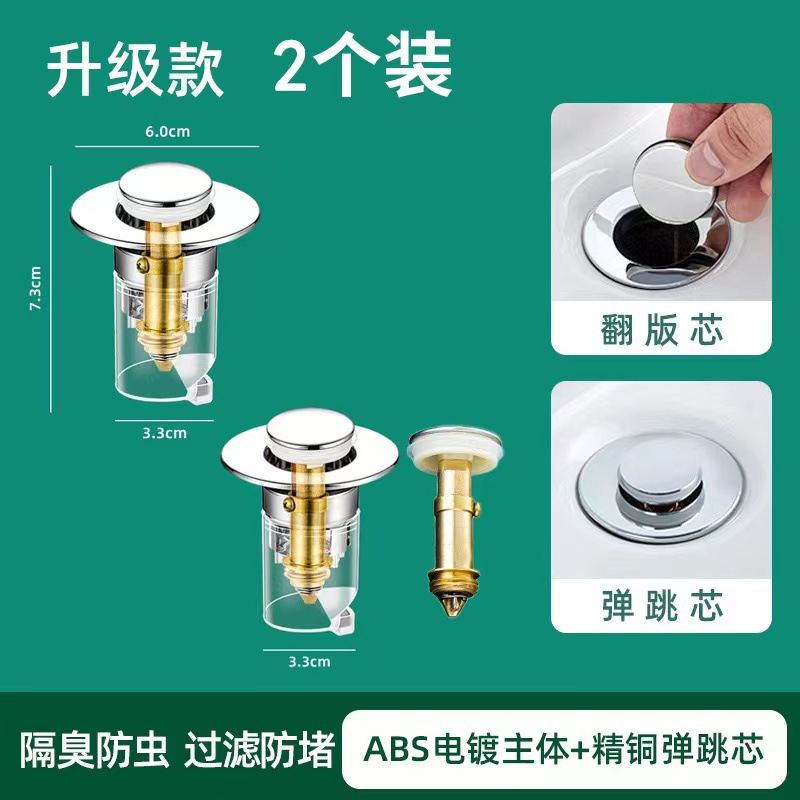 升级款 2个装

6.0cm

7.3cm

3.3cm

3.3cm

翻版芯

弹跳芯

隔臭防虫 过滤防堵

ABS电镀主体+精铜弹跳芯