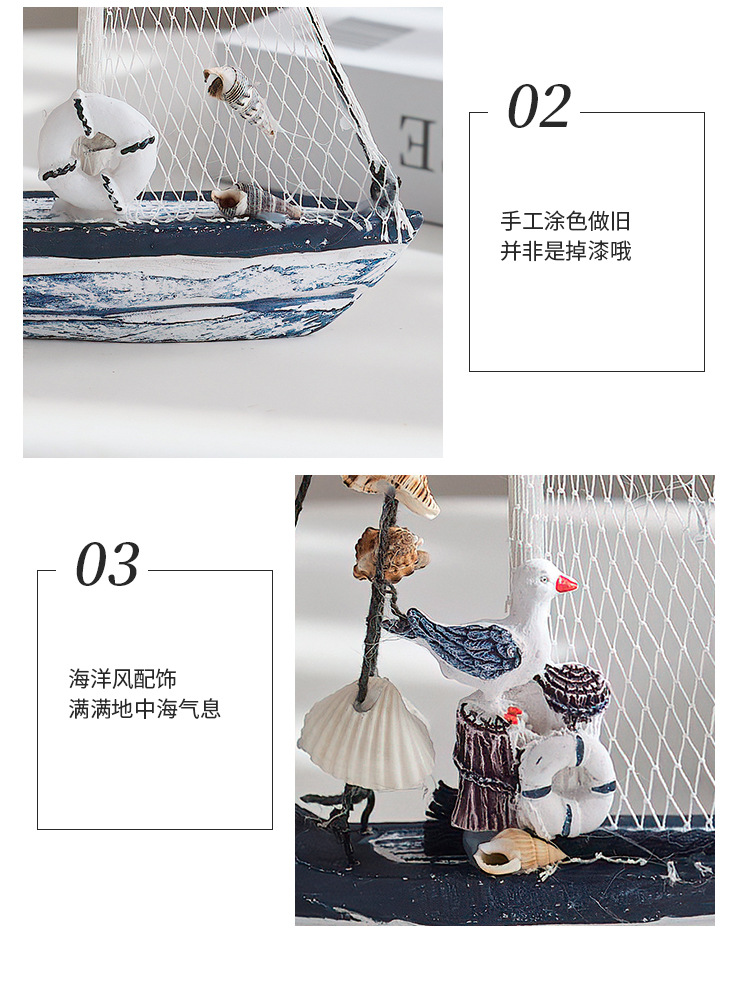 02

手工涂色做旧
并非是掉漆哦

03

海洋风配饰
满满地中海气息