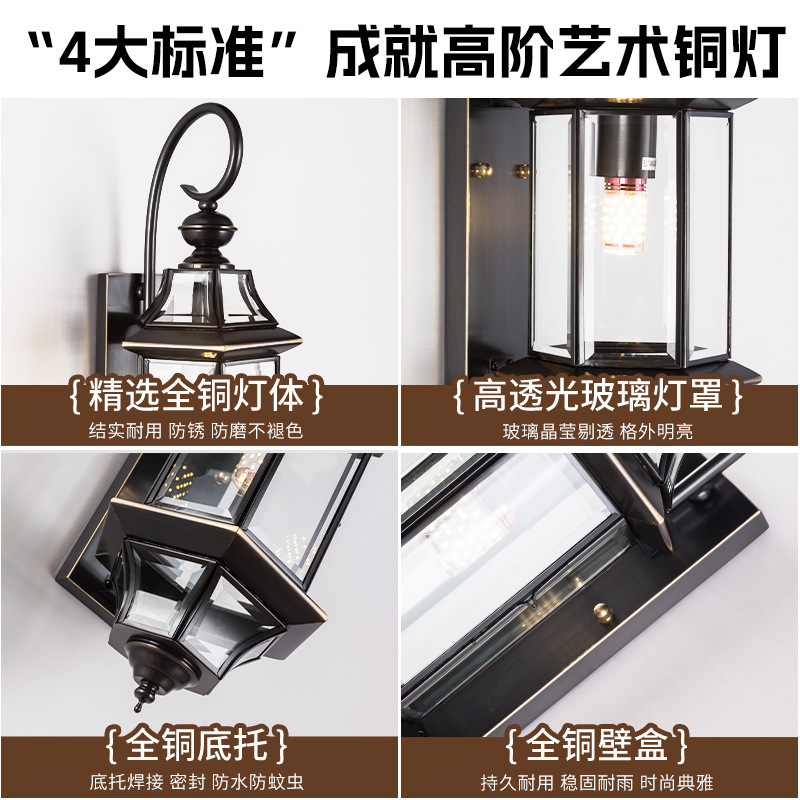 “4大标准”成就高阶艺术铜灯

{精选全铜灯体}
结实耐用 防锈 防磨不褪色

{高透光玻璃灯罩}
玻璃晶莹剔透 格外明亮

{全铜底托}
底托焊接 密封 防水防蚊虫

{全铜壁盒}
持久耐用 稳固耐雨 时尚典雅