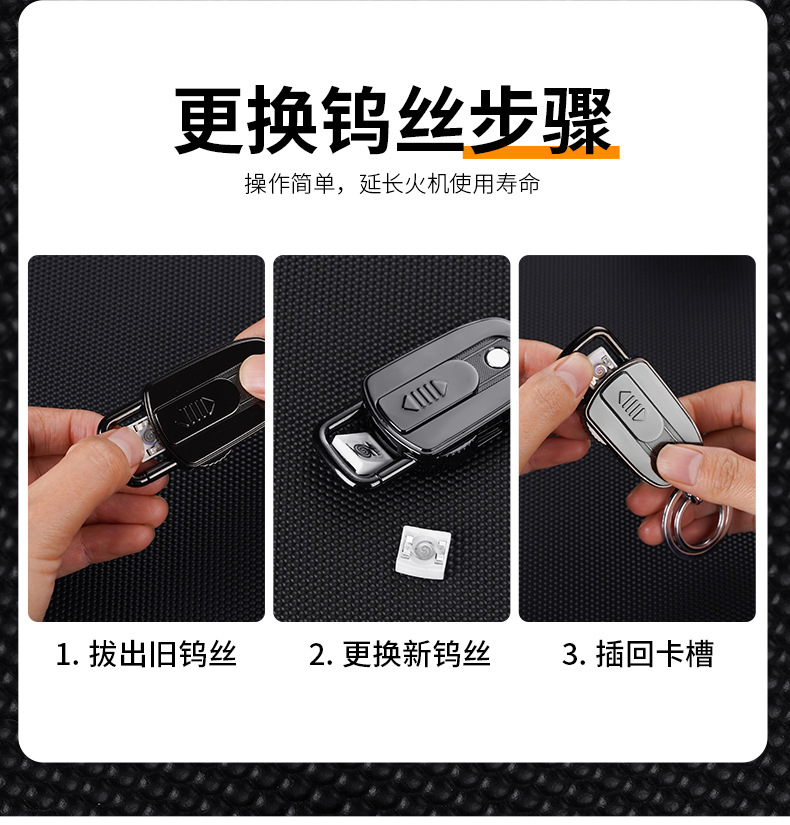 更换钨丝步骤

操作简单，延长火机使用寿命

1. 拔出旧钨丝

2. 更换新钨丝

3. 插回卡槽