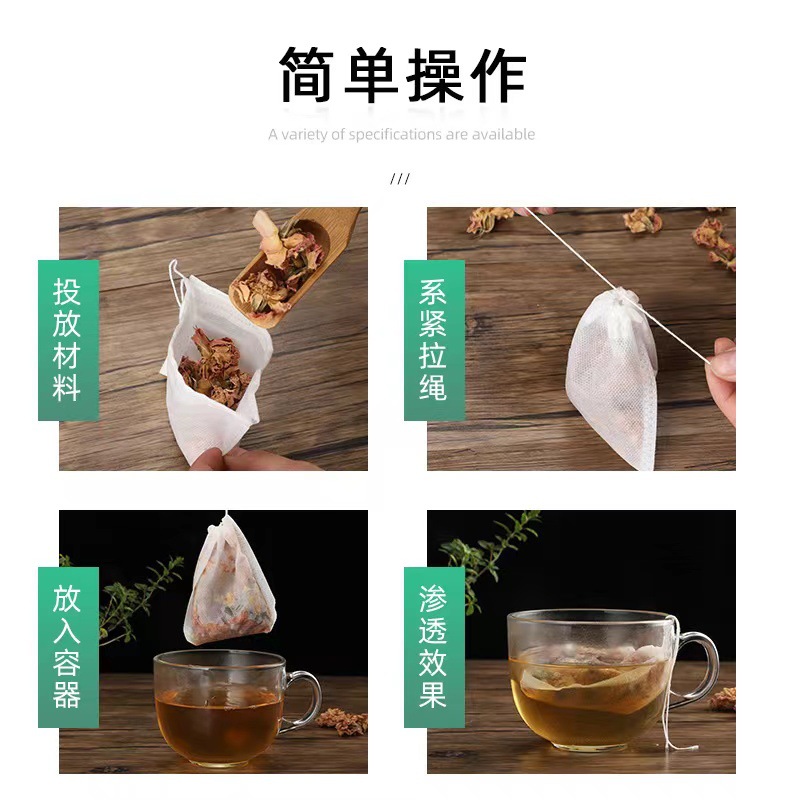 简单操作

A variety of specifications are available

///

投放材料

系紧拉绳

放入容器

渗透效果