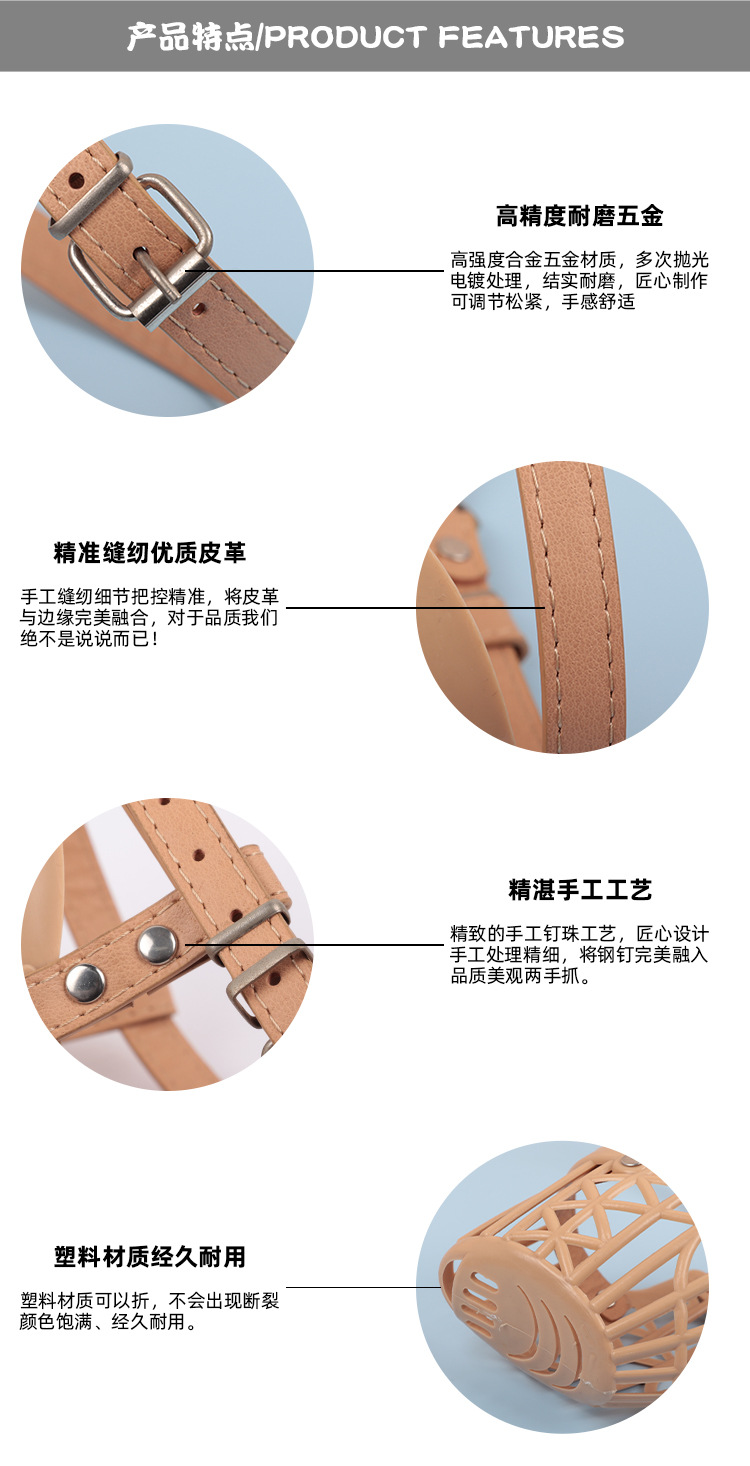 产品特点/PRODUCT FEATURES

高精度耐磨五金

高强度合金五金材质，多次抛光电镀处理，结实耐磨，匠心制作可调节松紧，手感舒适

精准缝纫优质皮革

手工缝纫细节把控精准，将皮革与边缘完美融合，对于品质我们绝不是说说而已！

精湛手工工艺

精致的手工钉珠工艺，匠心设计手工处理精细，将钢钉完美融入品质美观两手抓。

塑料材质经久耐用

塑料材质可以折，不会出现断裂颜色饱满、经久耐用。