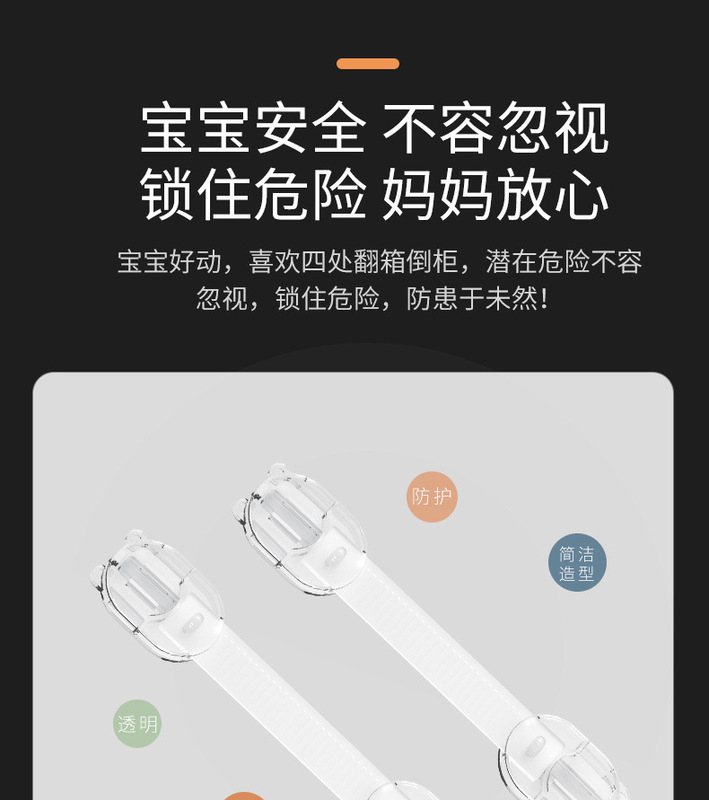 宝宝安全 不容忽视
锁住危险 妈妈放心

宝宝好动，喜欢四处翻箱倒柜，潜在危险不容忽视，锁住危险，防患于未然！

防护

简洁造型

透明