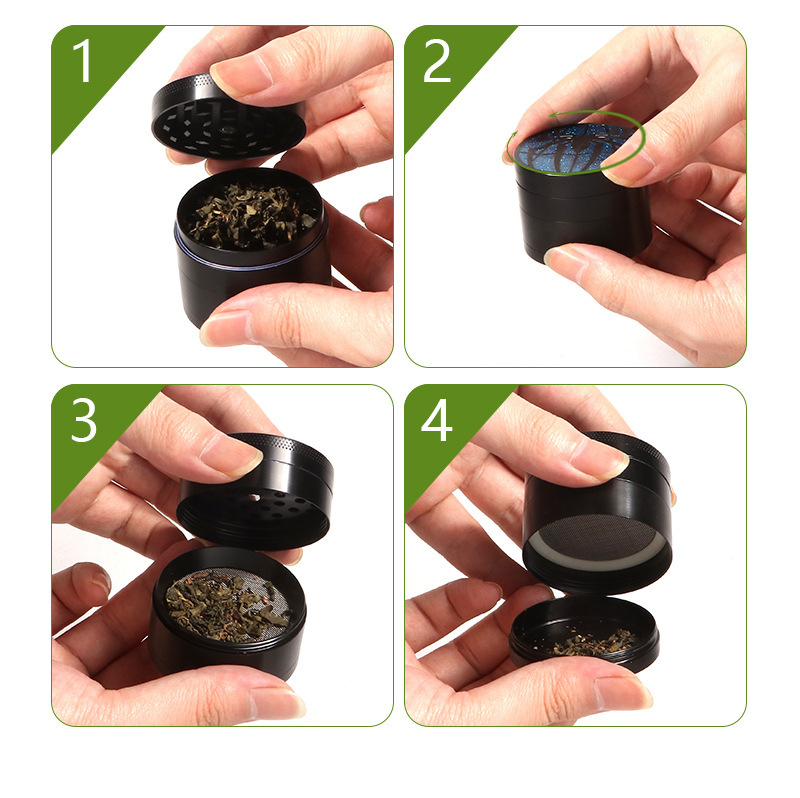 1

2

3

4