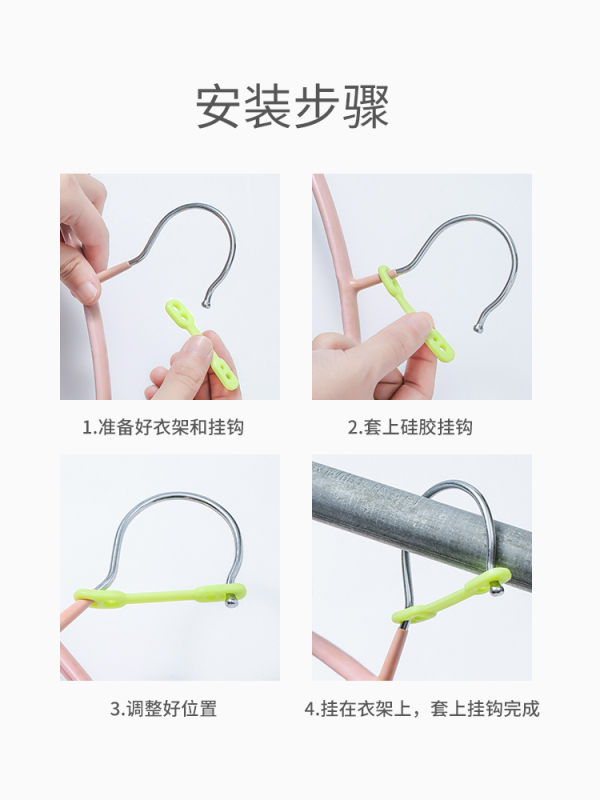 安装步骤

1.准备好衣架和挂钩

2.套上硅胶挂钩

3.调整好位置

4.挂在衣架上，套上挂钩完成