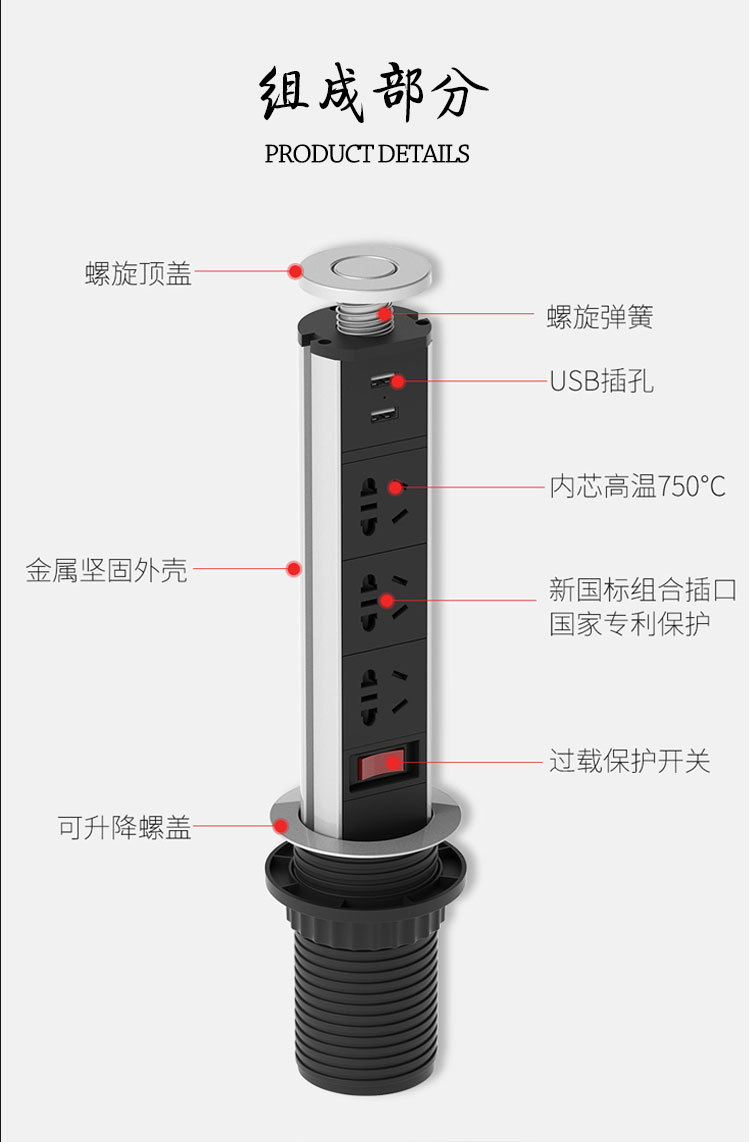 组成部分
PRODUCT DETAILS

螺旋顶盖

螺旋弹簧

USB插孔

内芯高温750°C

金属坚固外壳

新国标组合插口
国家专利保护

过载保护开关

可升降螺盖