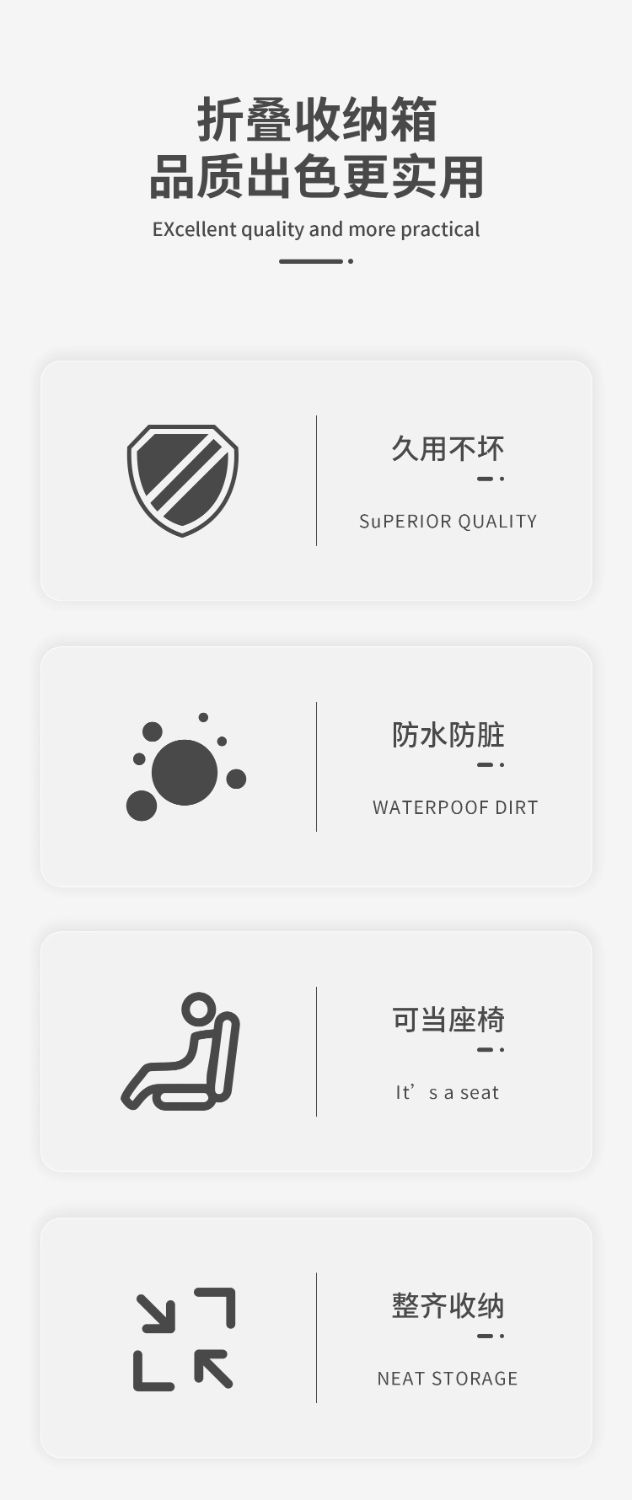 折叠收纳箱
品质出色更实用

EXcellent quality and more practical

久用不坏

SuPERIOR QUALITY

防水防脏

WATERPOOF DIRT

可当座椅

It's a seat

整齐收纳

NEAT STORAGE