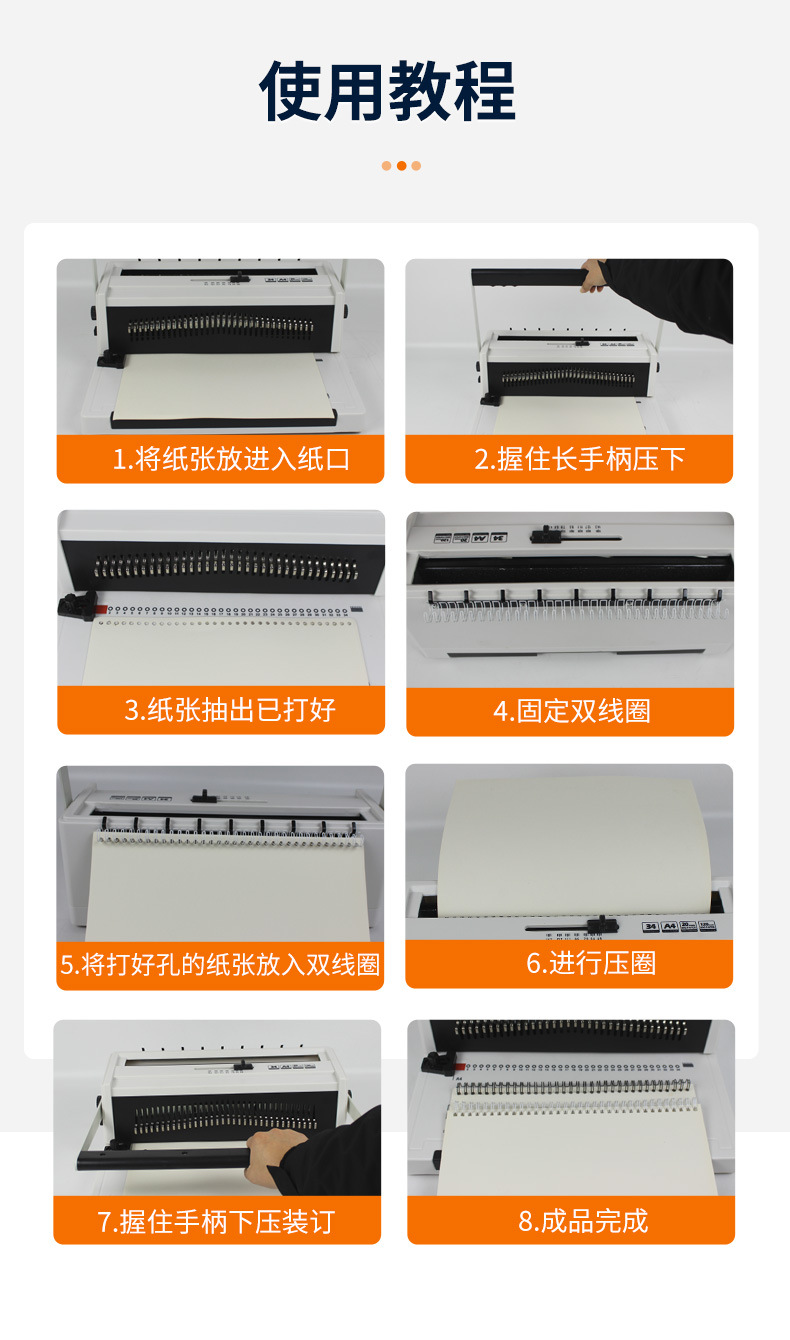 使用教程

1.将纸张放进入纸口

2.握住长手柄压下

3.纸张抽出已打好

4.固定双线圈

5.将打好孔的纸张放入双线圈

6.进行压圈

7.握住手柄下压装订

8.成品完成