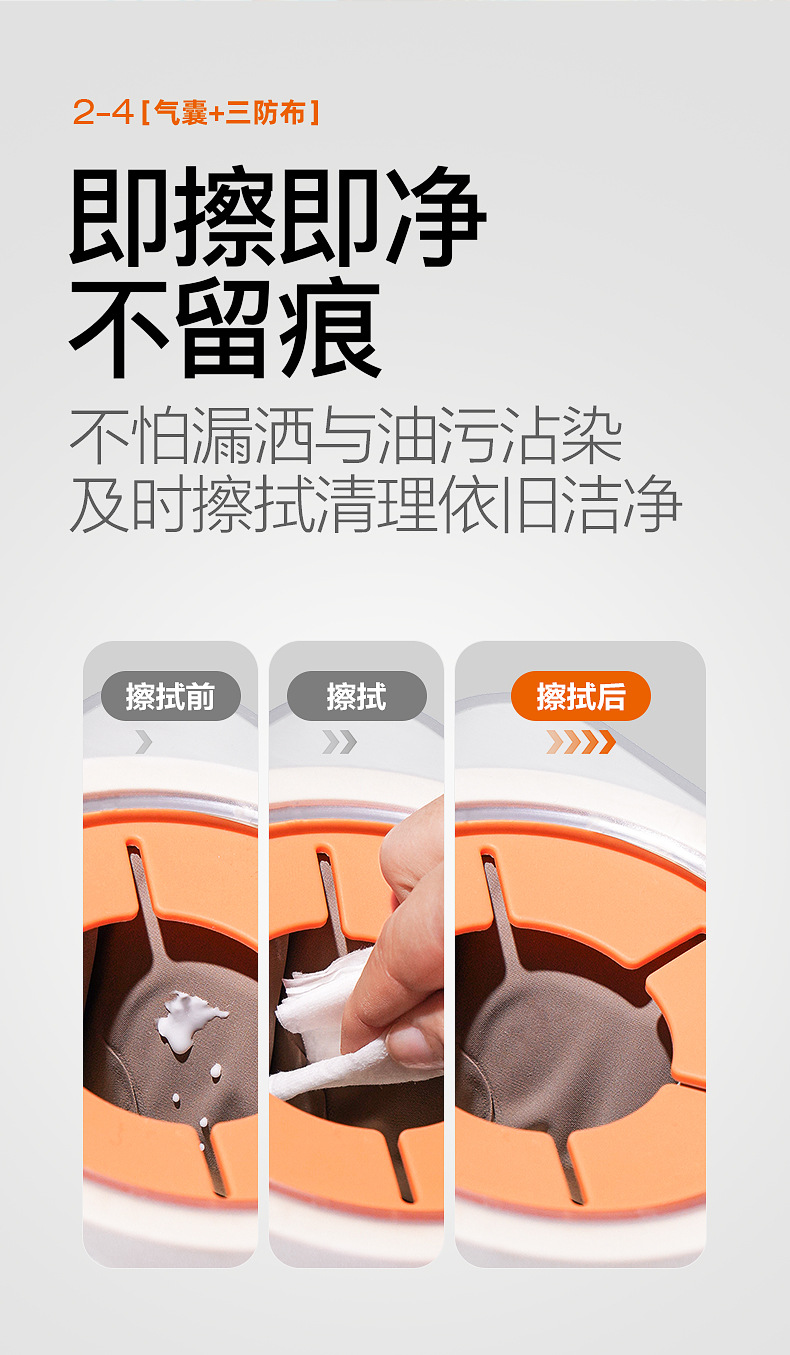 2-4 [气囊+三防布]

即擦即净
不留痕

不怕漏洒与油污沾染
及时擦拭清理依旧洁净

擦拭前

擦拭

擦拭后