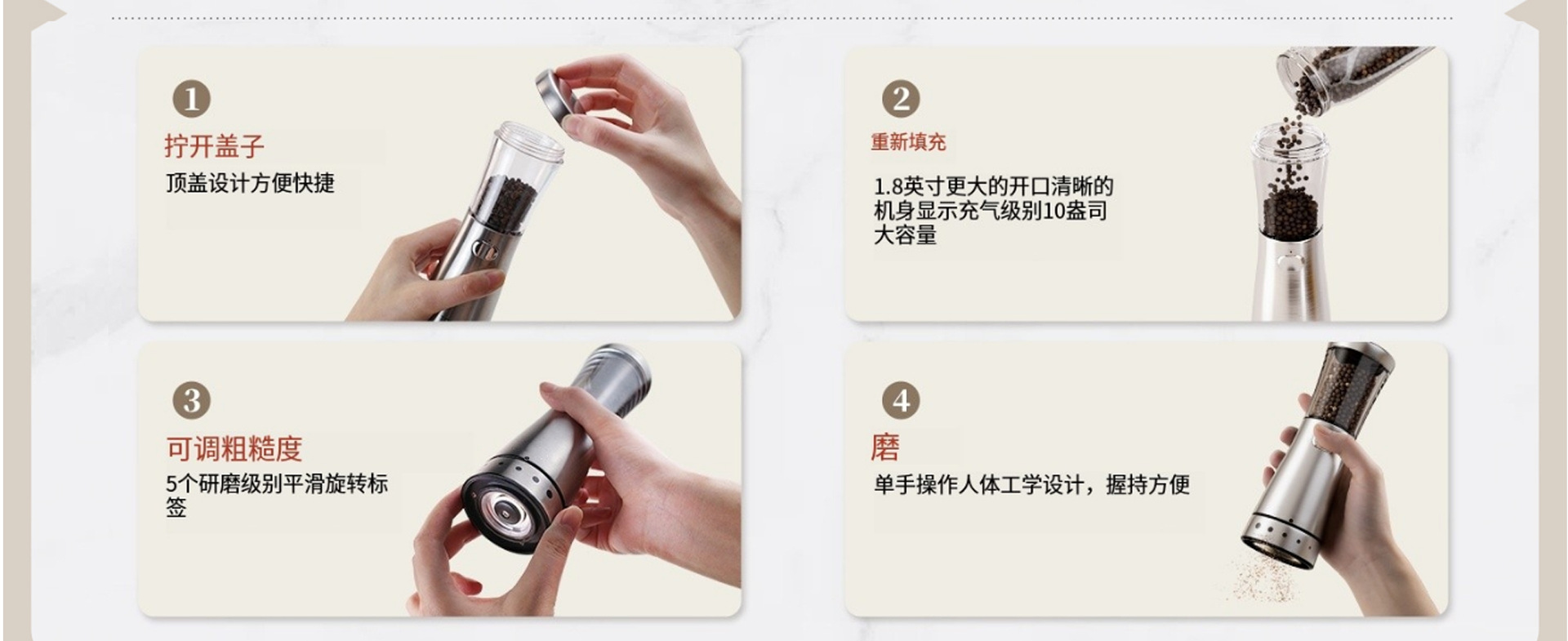 1
拧开盖子
顶盖设计方便快捷

2
重新填充
1.8英寸更大的开口清晰的机身显示充气级别10盎司大容量

3
可调粗糙度
5个研磨级别平滑旋转标签

4
磨
单手操作人体工学设计，握持方便