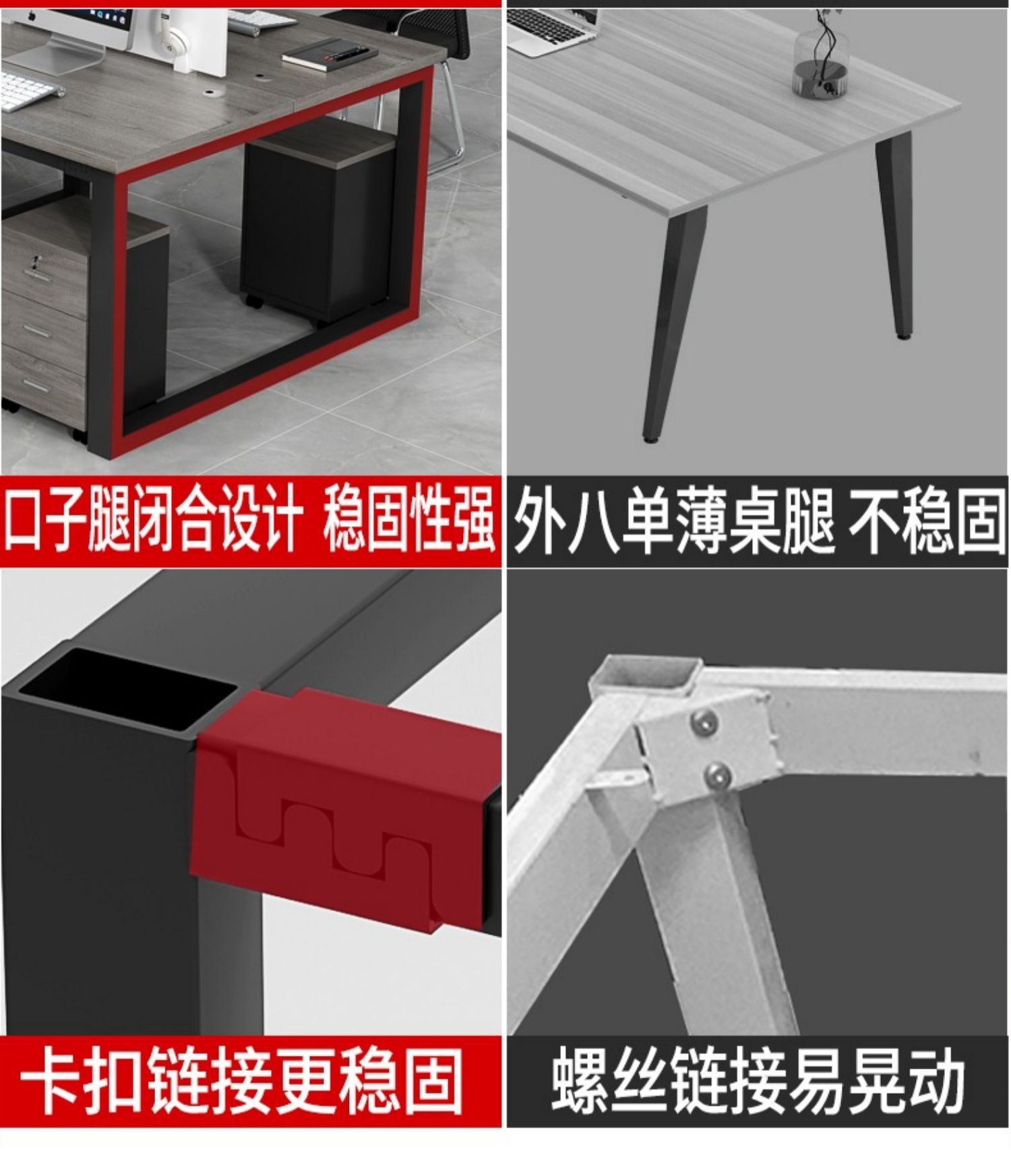 口子腿闭合设计 稳固性强

外八单薄桌腿 不稳固

卡扣链接更稳固

螺丝链接易晃动