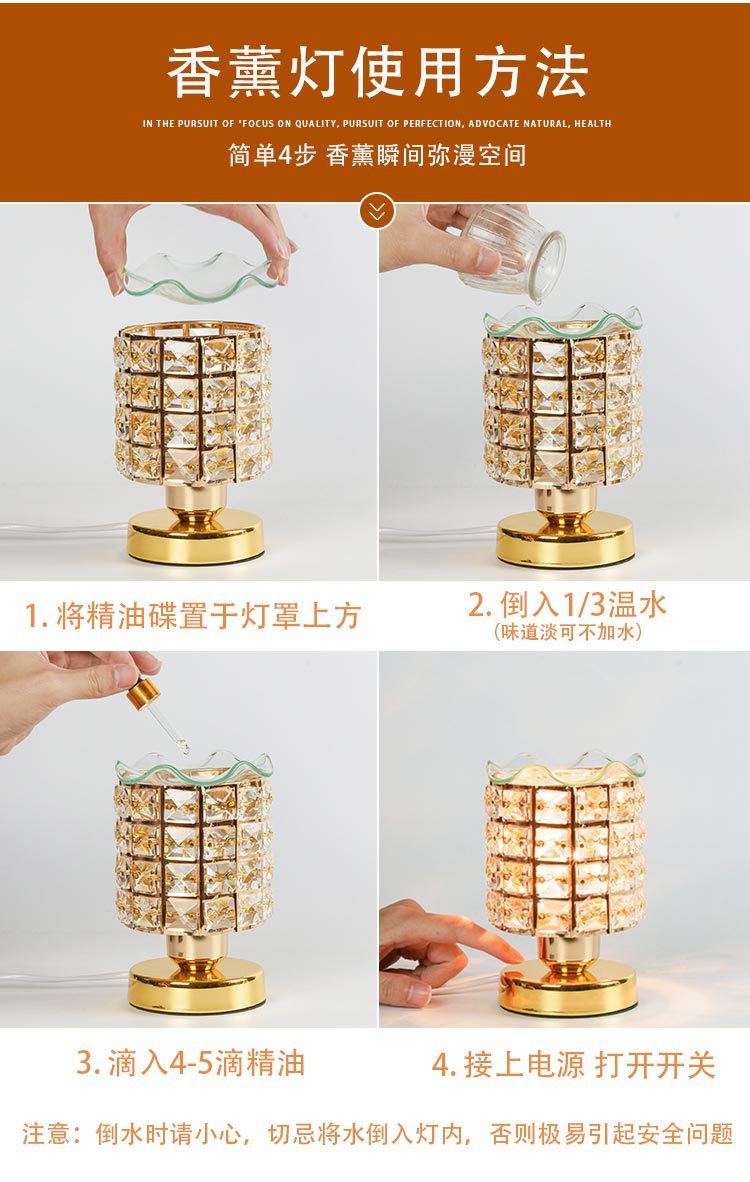 香薰灯使用方法

IN THE PURSUIT OF "FOCUS ON QUALITY, PURSUIT OF PERFECTION, ADVOCATE NATURAL, HEALTH

简单4步 香薰瞬间弥漫空间

1. 将精油碟置于灯罩上方

2. 倒入1/3温水
（味道淡可不加水）

3. 滴入4-5滴精油

4. 接上电源 打开开关

注意：倒水时请小心，切忌将水倒入灯内，否则极易引起安全问题