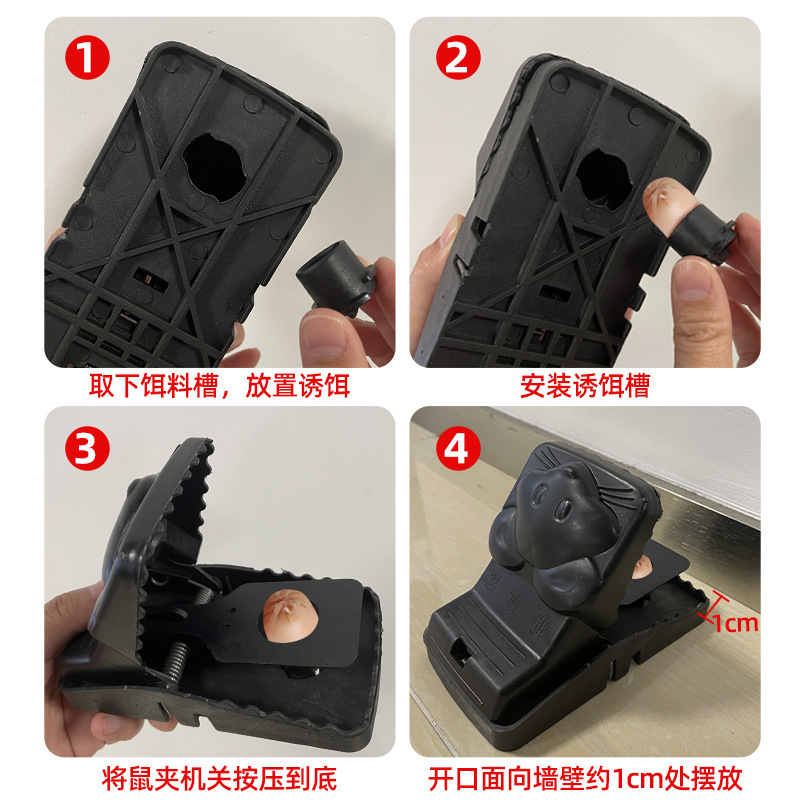 1

取下饵料槽，放置诱饵

2

安装诱饵槽

3

将鼠夹机关按压到底

4

1cm

开口面向墙壁约1cm处摆放