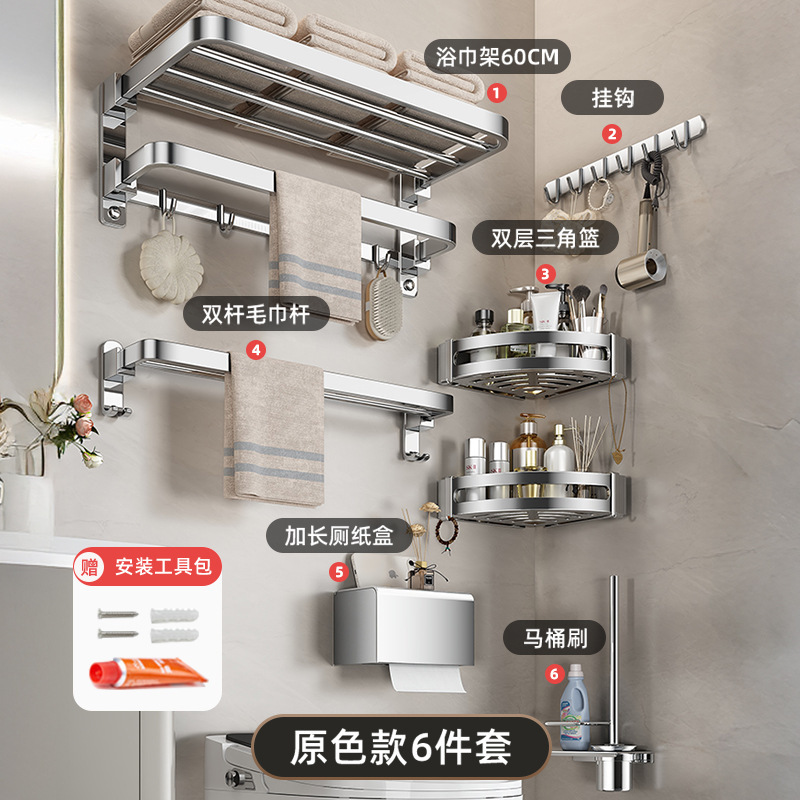 浴巾架60CM
1
挂钩
2
双层三角篮
3
双杆毛巾杆
4
加长厕纸盒
5
赠 安装工具包
马桶刷
6
原色款6件套