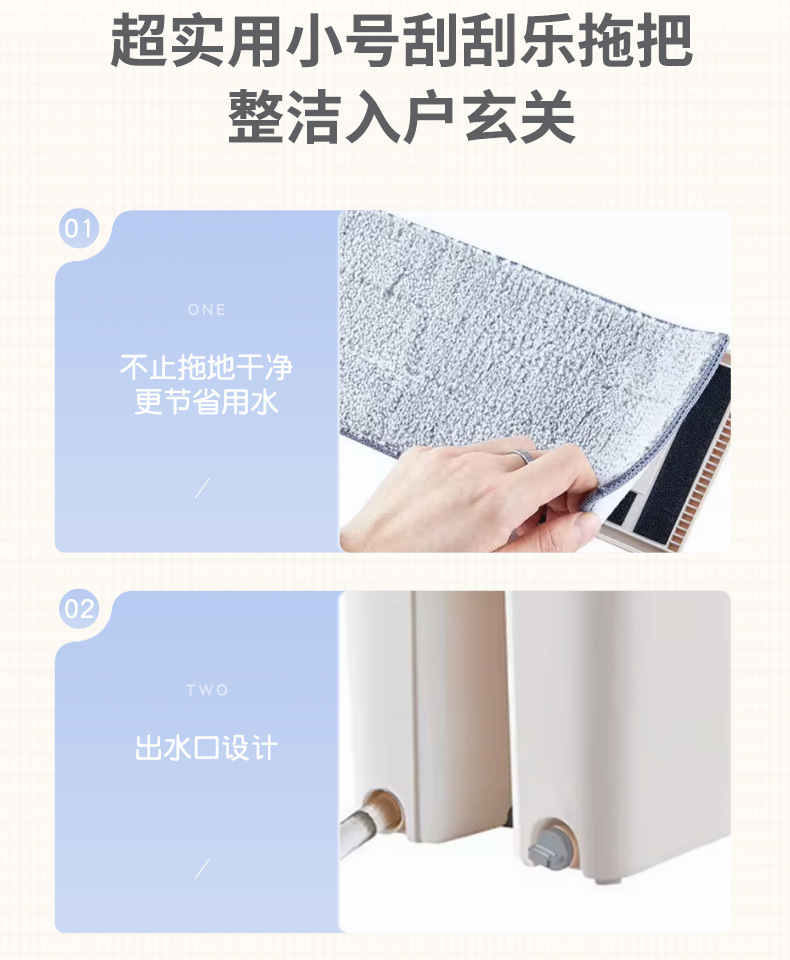 超实用小号刮刮乐拖把
整洁入户玄关

01

ONE

不止拖地干净
更节省用水

/

02

TWO

出水口设计

/