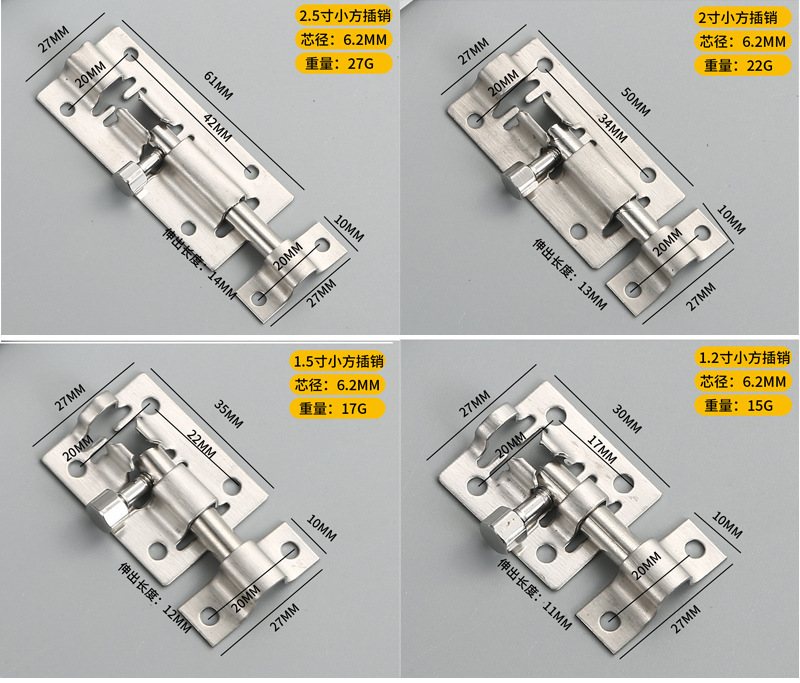 2.5寸小方插销
芯径：6.2MM
重量：27G
27MM
20MM
61MM
42MM
10MM
20MM
27MM
伸出长度：14MM

2寸小方插销
芯径：6.2MM
重量：22G
27MM
20MM
50MM
34MM
10MM
20MM
27MM
伸出长度：13MM

1.5寸小方插销
芯径：6.2MM
重量：17G
27MM
20MM
35MM
22MM
10MM
20MM
27MM
伸出长度：12MM

1.2寸小方插销
芯径：6.2MM
重量：15G
27MM
20MM
30MM
17MM
10MM
20MM
27MM
伸出长度：11MM