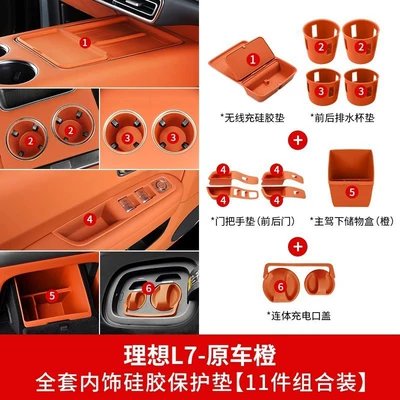 1

2

2

3

3

4

5

6

1

2

2

3

3

*无线充硅胶垫

*前后排水杯垫

+

4

4

4

4

5

*门把手垫(前后门)

*主驾下储物盒(橙)

+

6

*连体充电口盖

理想L7-原车橙

全套内饰硅胶保护垫【11件组合装】