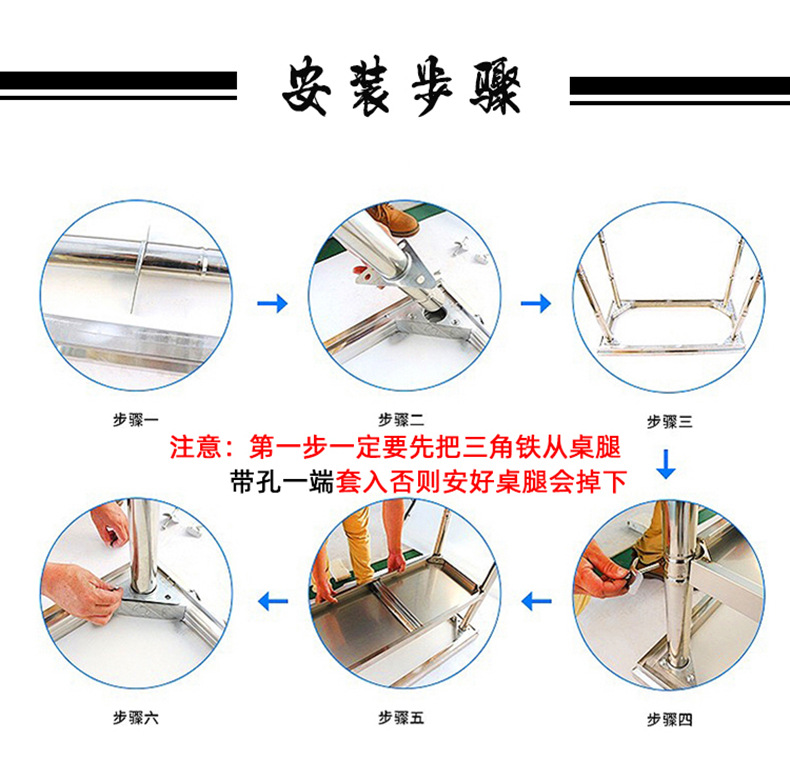 安装步骤

步骤一

步骤二

步骤三

注意：第一步一定要先把三角铁从桌腿带孔一端套入否则安好桌腿会掉下

步骤六

步骤五

步骤四