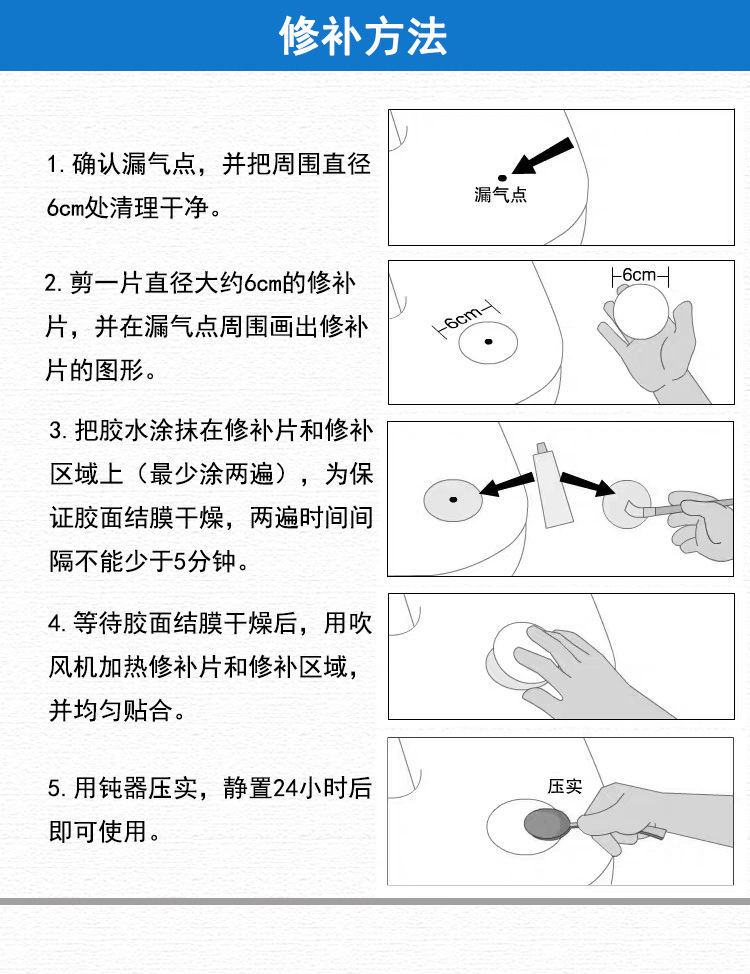 修补方法

1. 确认漏气点，并把周围直径6cm处清理干净。

漏气点

2. 剪一片直径大约6cm的修补片，并在漏气点周围画出修补片的图形。

6cm

6cm

3. 把胶水涂抹在修补片和修补区域上（最少涂两遍），为保证胶面结膜干燥，两遍时间间隔不能少于5分钟。

4. 等待胶面结膜干燥后，用吹风机加热修补片和修补区域，并均匀贴合。

5. 用钝器压实，静置24小时后即可使用。

压实