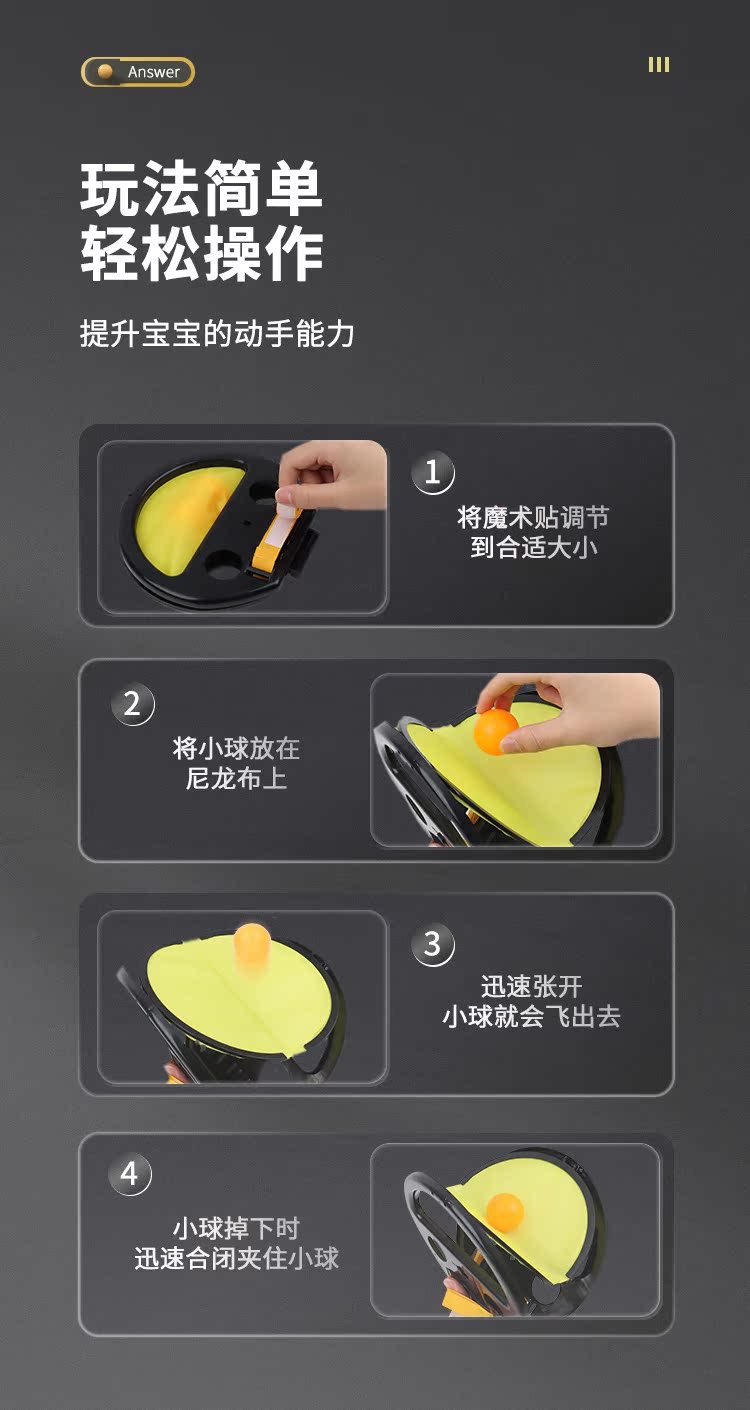 Answer

玩法简单
轻松操作

提升宝宝的动手能力

1

将魔术贴调节
到合适大小

2

将小球放在
尼龙布上

3

迅速张开
小球就会飞出去

4

小球掉下时
迅速合闭夹住小球