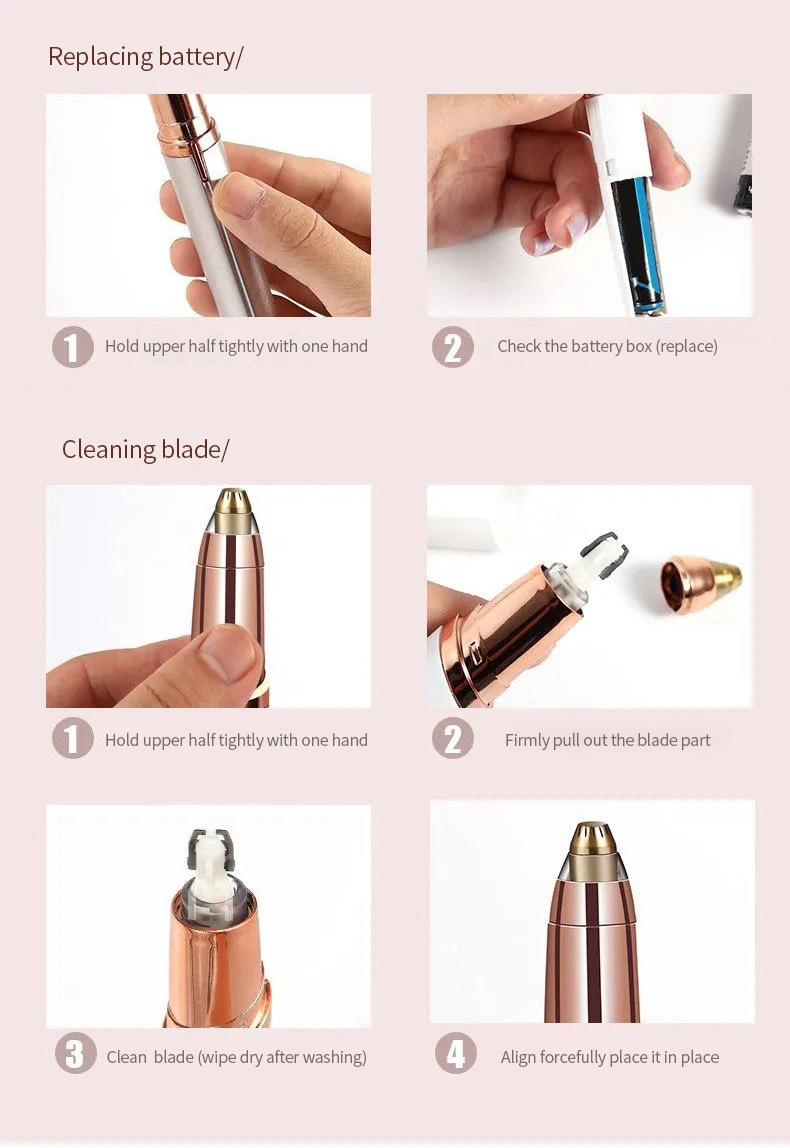 Replacing battery/

1 Hold upper half tightly with one hand

2 Check the battery box (replace)

Cleaning blade/

1 Hold upper half tightly with one hand

2 Firmly pull out the blade part

3 Clean blade (wipe dry after washing)

4 Align forcefully place it in place