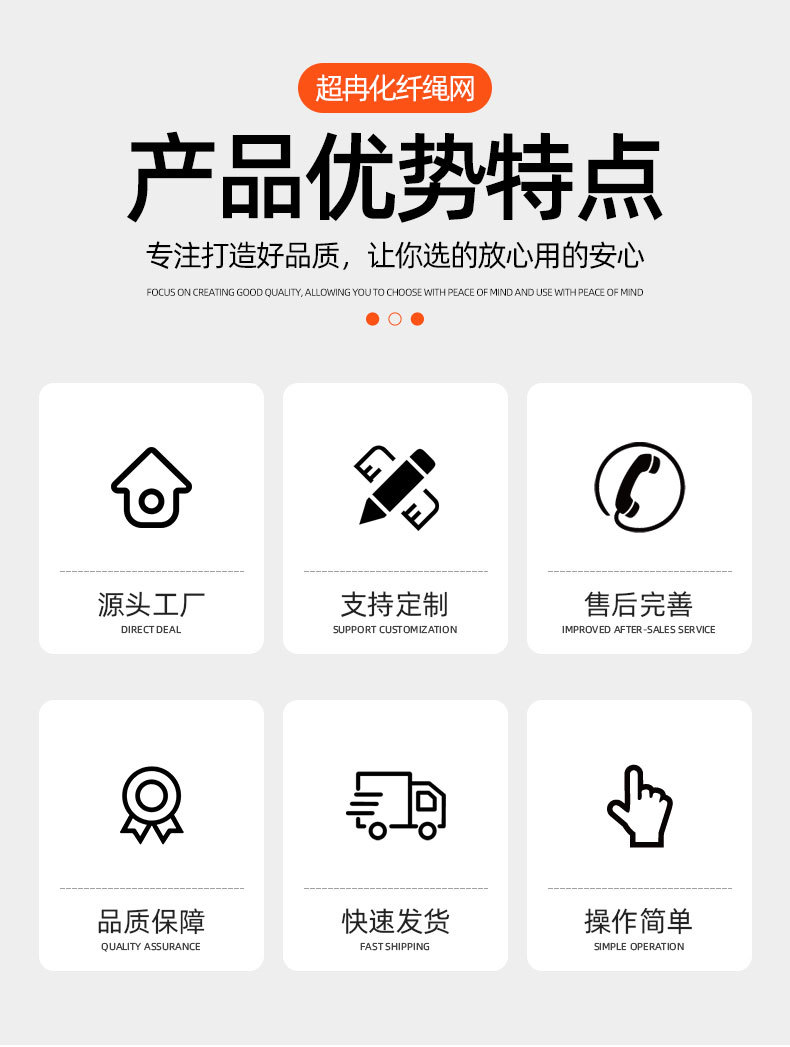 超冉化纤绳网

产品优势特点

专注打造好品质，让你选的放心用的安心

FOCUS ON CREATING GOOD QUALITY, ALLOWING YOU TO CHOOSE WITH PEACE OF MIND AND USE WITH PEACE OF MIND

源头工厂
DIRECT DEAL

支持定制
SUPPORT CUSTOMIZATION

售后完善
IMPROVED AFTER-SALES SERVICE

品质保障
QUALITY ASSURANCE

快速发货
FAST SHIPPING

操作简单
SIMPLE OPERATION