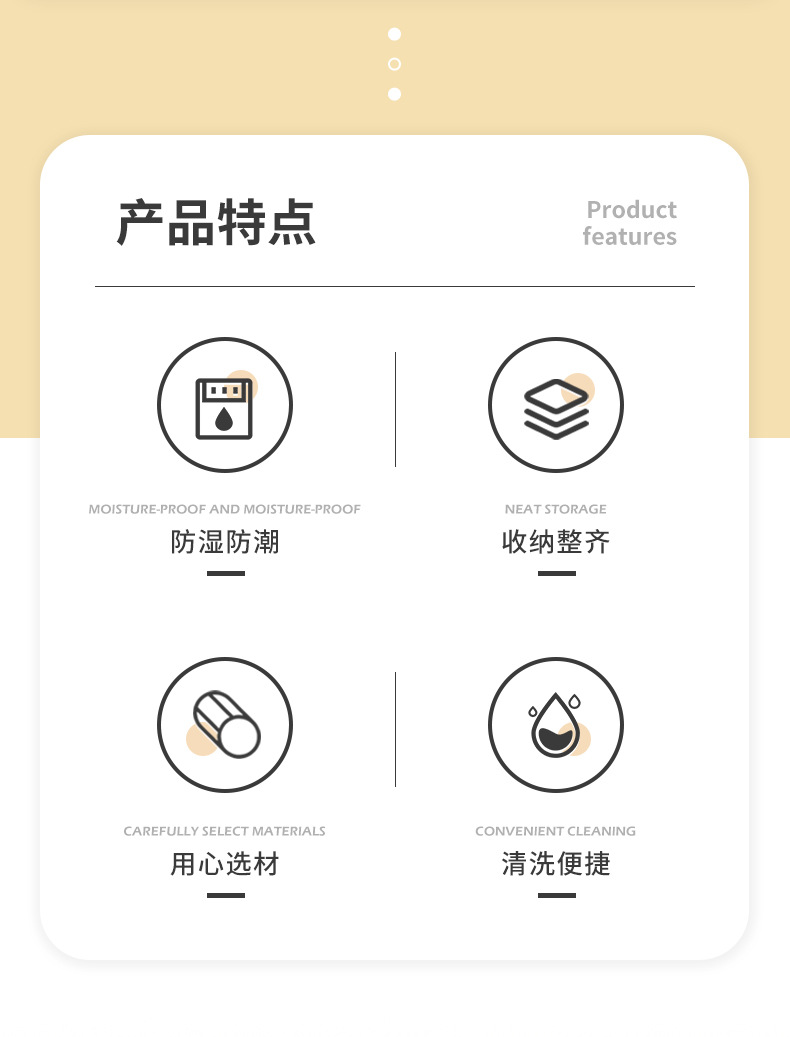 产品特点

Product features

MOISTURE-PROOF AND MOISTURE-PROOF
防湿防潮

NEAT STORAGE
收纳整齐

CAREFULLY SELECT MATERIALS
用心选材

CONVENIENT CLEANING
清洗便捷