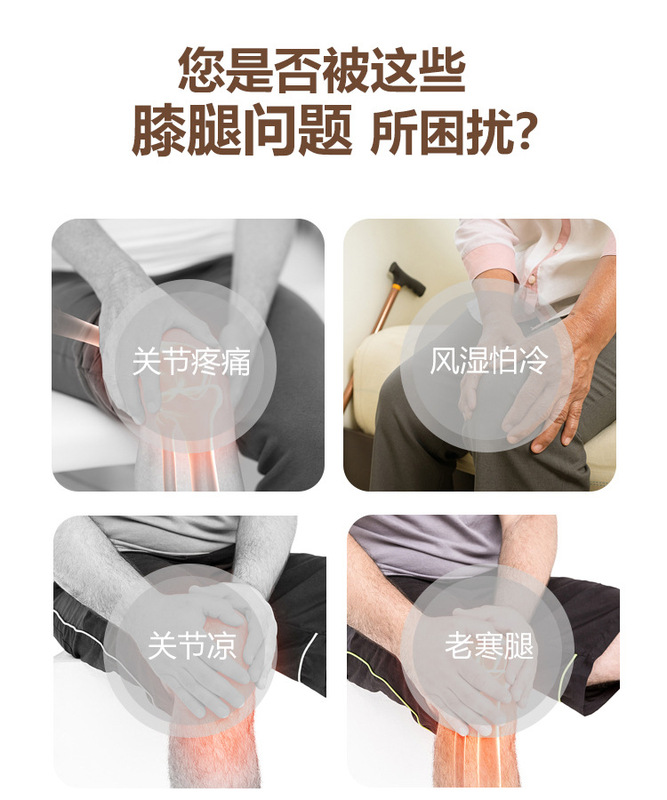 您是否被这些
膝腿问题 所困扰?

关节疼痛

风湿怕冷

关节凉

老寒腿