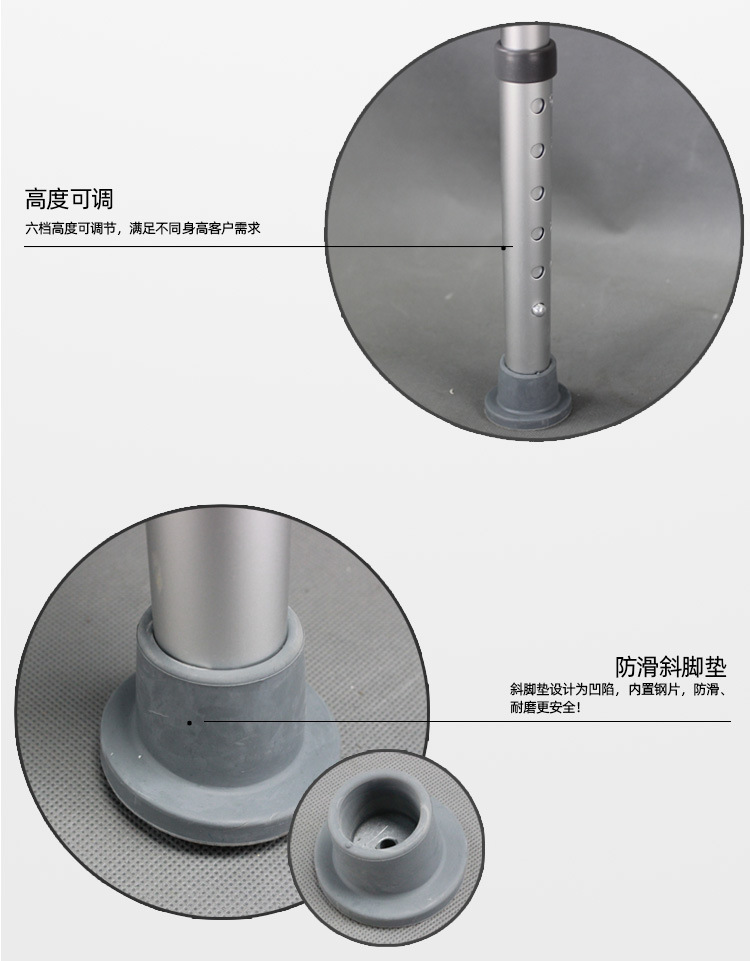 高度可调
六档高度可调节，满足不同身高客户需求

防滑斜脚垫
斜脚垫设计为凹陷，内置钢片，防滑、耐磨更安全！