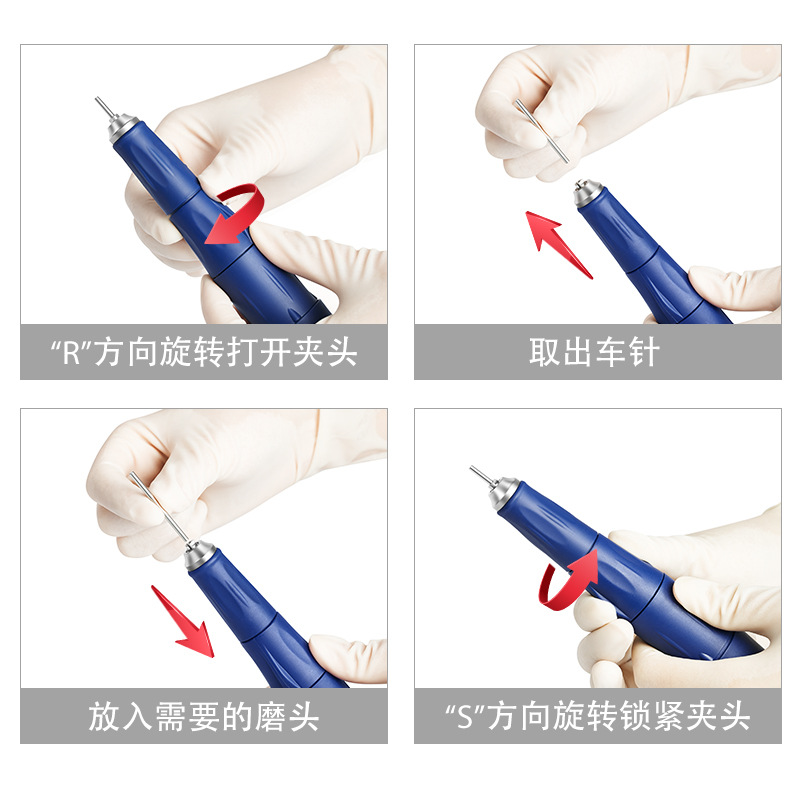 “R”方向旋转打开夹头

取出车针

放入需要的磨头

“S”方向旋转锁紧夹头