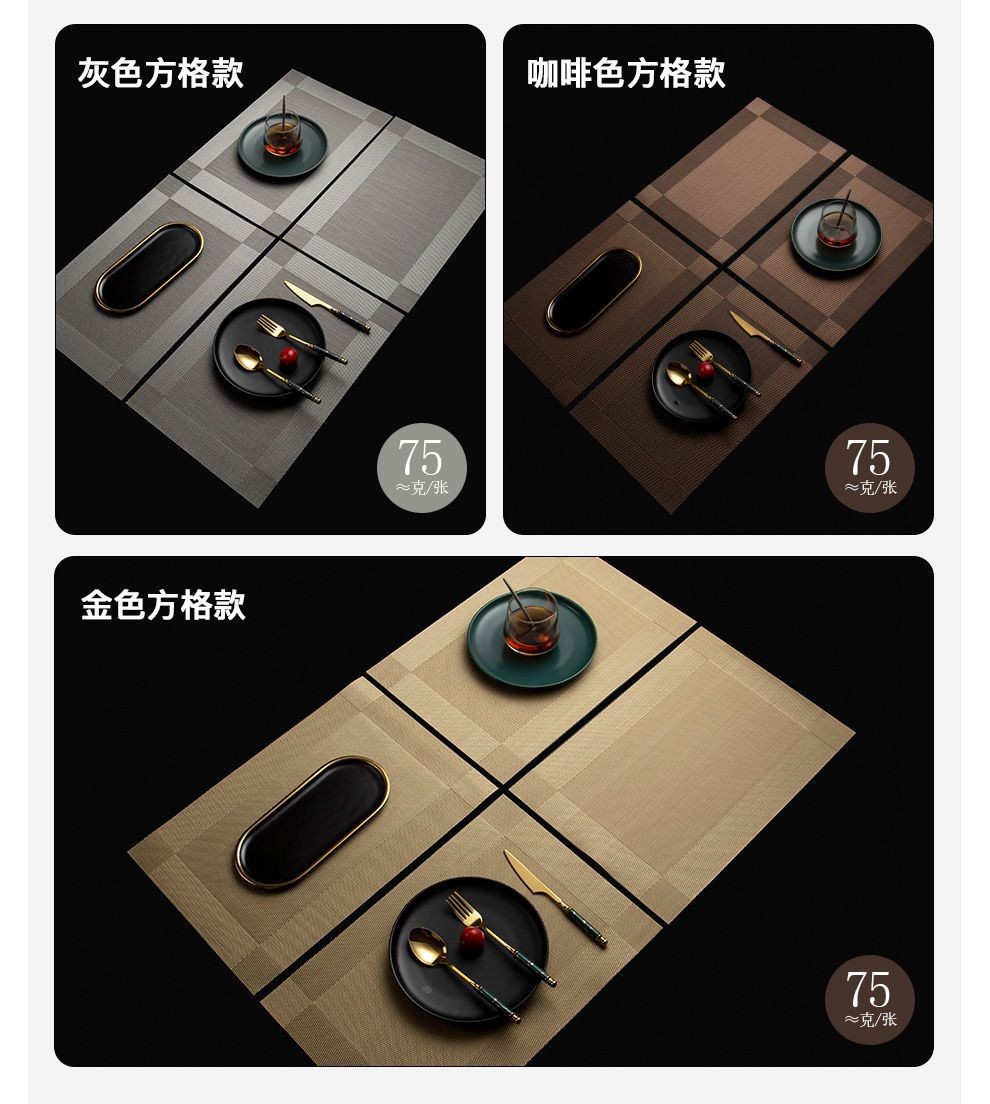 灰色方格款

75
≈克/张

咖啡色方格款

75
≈克/张

金色方格款

75
≈克/张