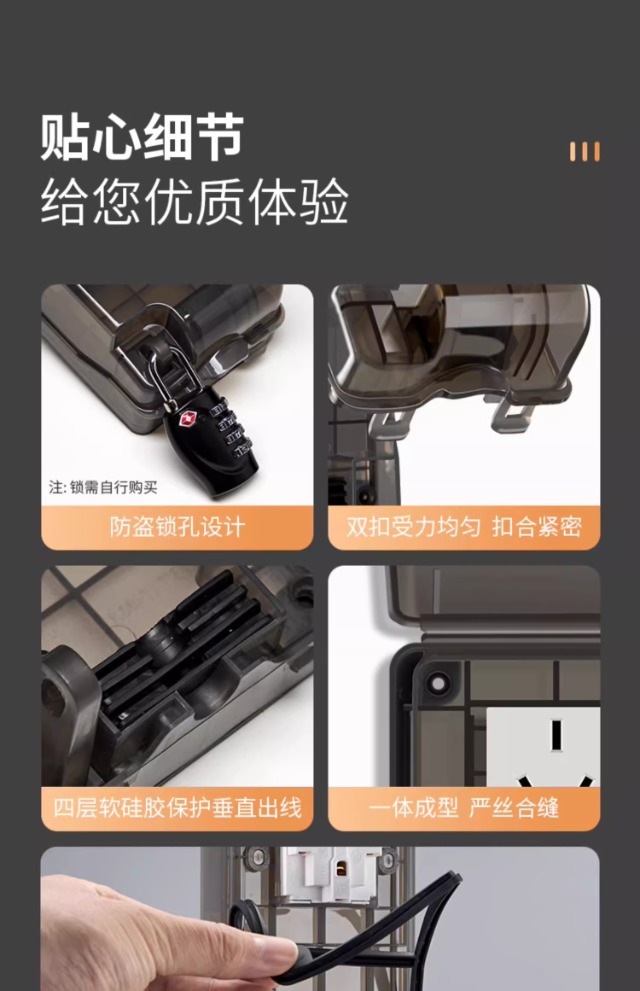 贴心细节
给您优质体验

注: 锁需自行购买

防盗锁孔设计

双扣受力均匀 扣合紧密

四层软硅胶保护垂直出线

一体成型 严丝合缝