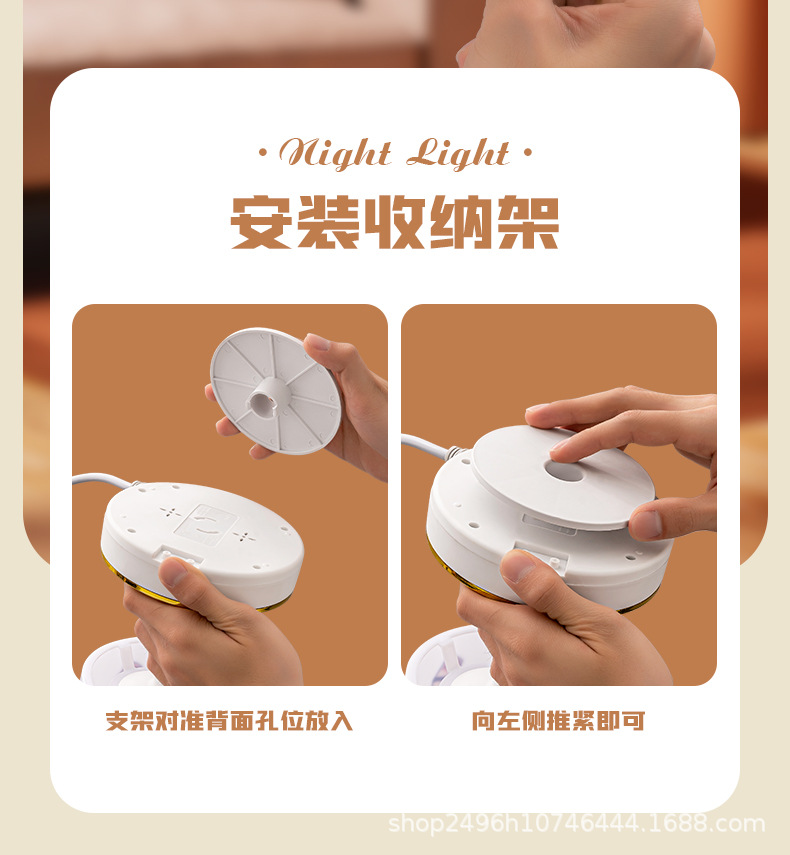 · Night Light ·

安装收纳架

支架对准背面孔位放入

向左侧推紧即可

shop2496h10746444.1688.com