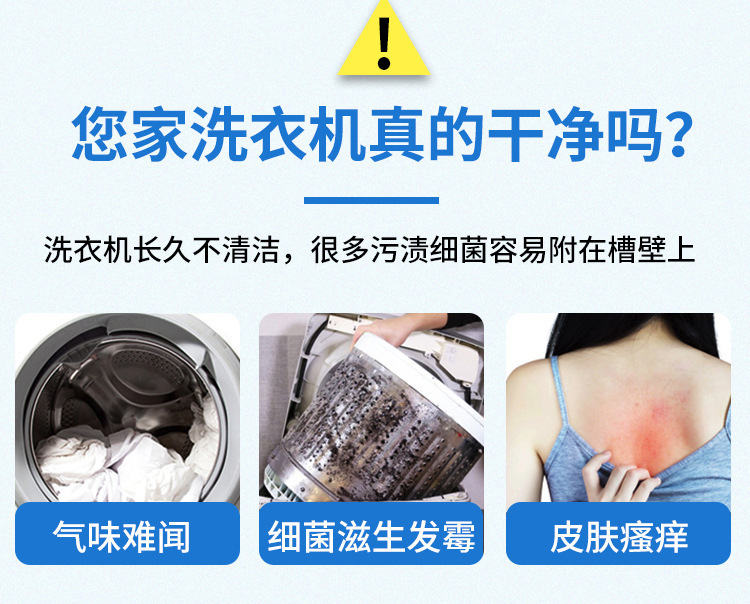 !

您家洗衣机真的干净吗?

洗衣机长久不清洁，很多污渍细菌容易附在槽壁上

气味难闻

细菌滋生发霉

皮肤瘙痒