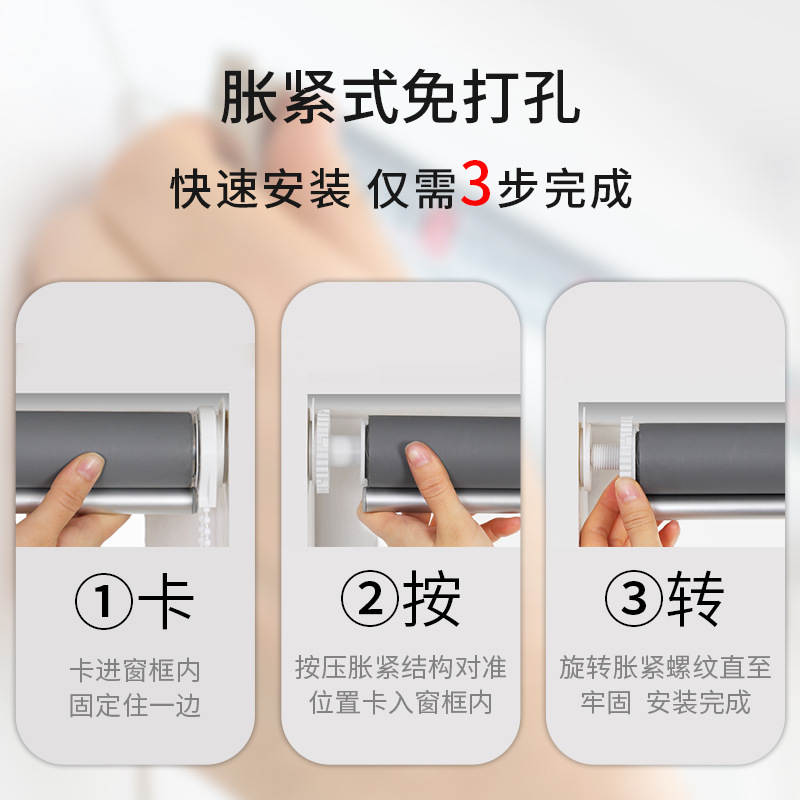 胀紧式免打孔
快速安装 仅需3步完成

①卡
卡进窗框内
固定住一边

②按
按压胀紧结构对准
位置卡入窗框内

③转
旋转胀紧螺纹直至
牢固 安装完成