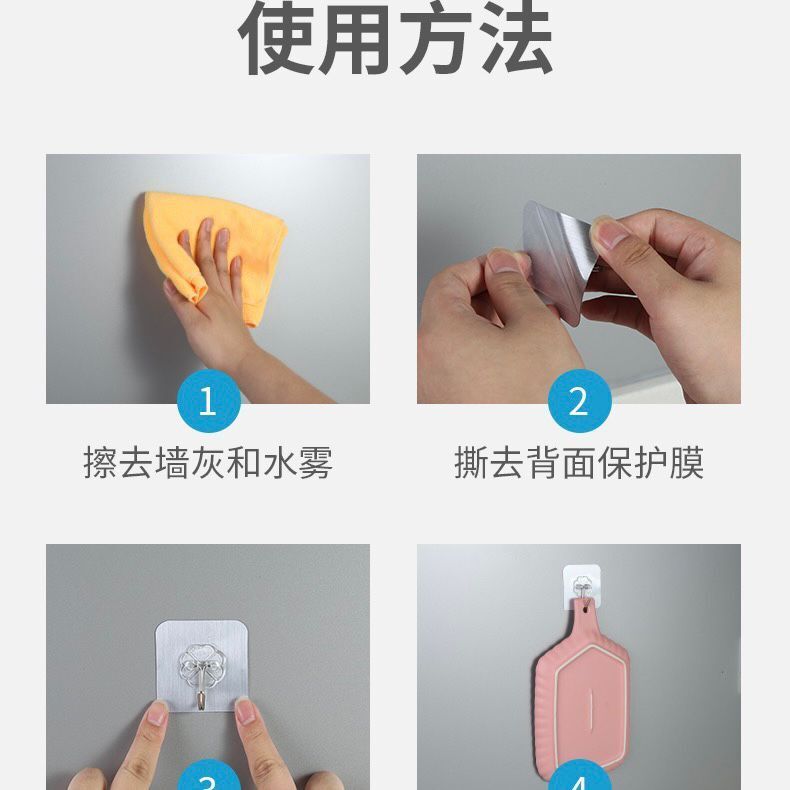 使用方法

1
擦去墙灰和水雾

2
撕去背面保护膜

3

4